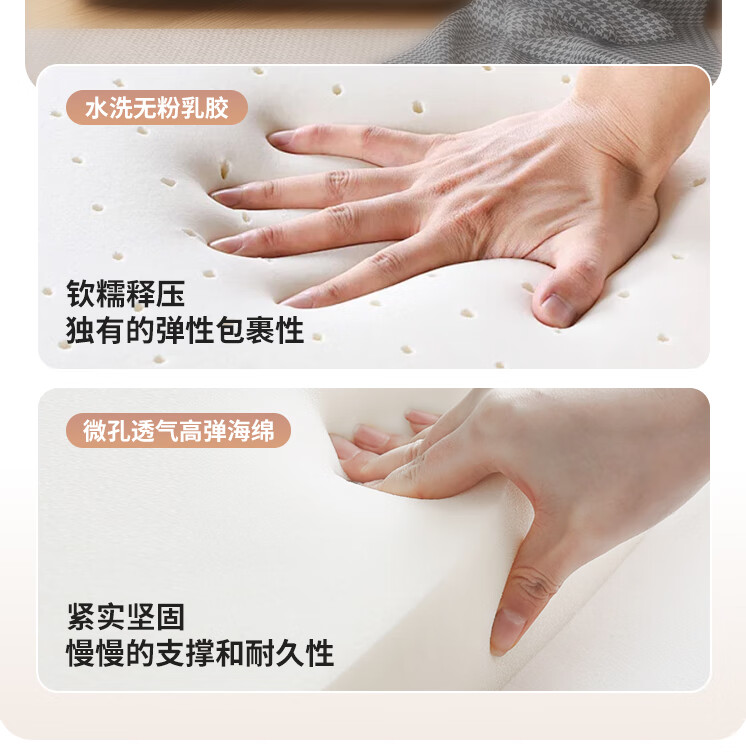 水洗无粉乳胶

软糯释压
独有的弹性包裹性

微孔透气高弹海绵

紧实坚固
慢慢的支撑和耐久性