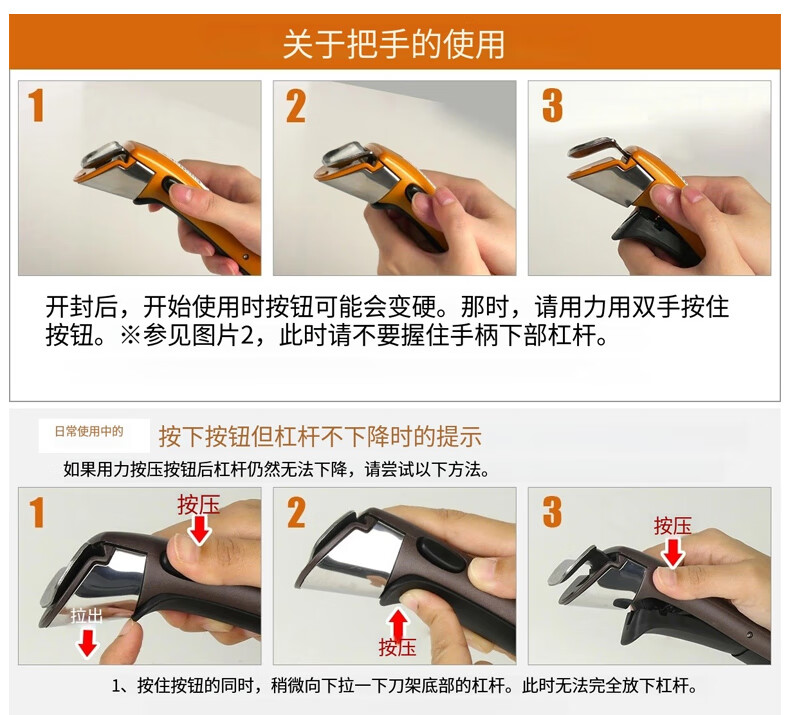 关于把手的使用

1

2

3

开封后，开始使用时按钮可能会变硬。那时，请用力用双手按住按钮。※参见图片2，此时请不要握住手柄下部杠杆。

日常使用中的

按下按钮但杠杆不下降时的提示

如果用力按压按钮后杠杆仍然无法下降，请尝试以下方法。

1

按压

拉出

2

按压

3

按压

1、按住按钮的同时，稍微向下拉一下刀架底部的杠杆。此时无法完全放下杠杆。