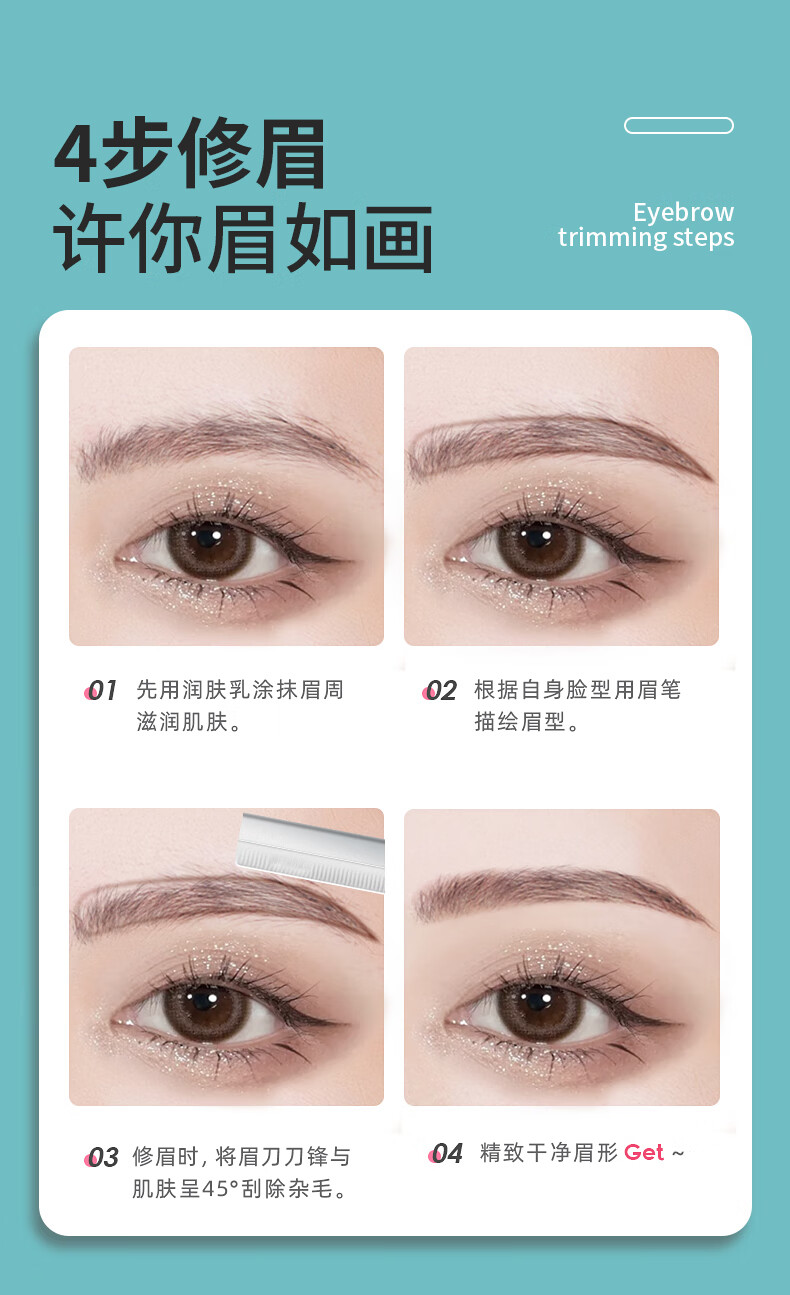 4步修眉
许你眉如画

Eyebrow trimming steps

01 先用润肤乳涂抹眉周滋润肌肤。

02 根据自身脸型用眉笔描绘眉型。

03 修眉时，将眉刀刀锋与肌肤呈45°刮除杂毛。

04 精致干净眉形 Get ~