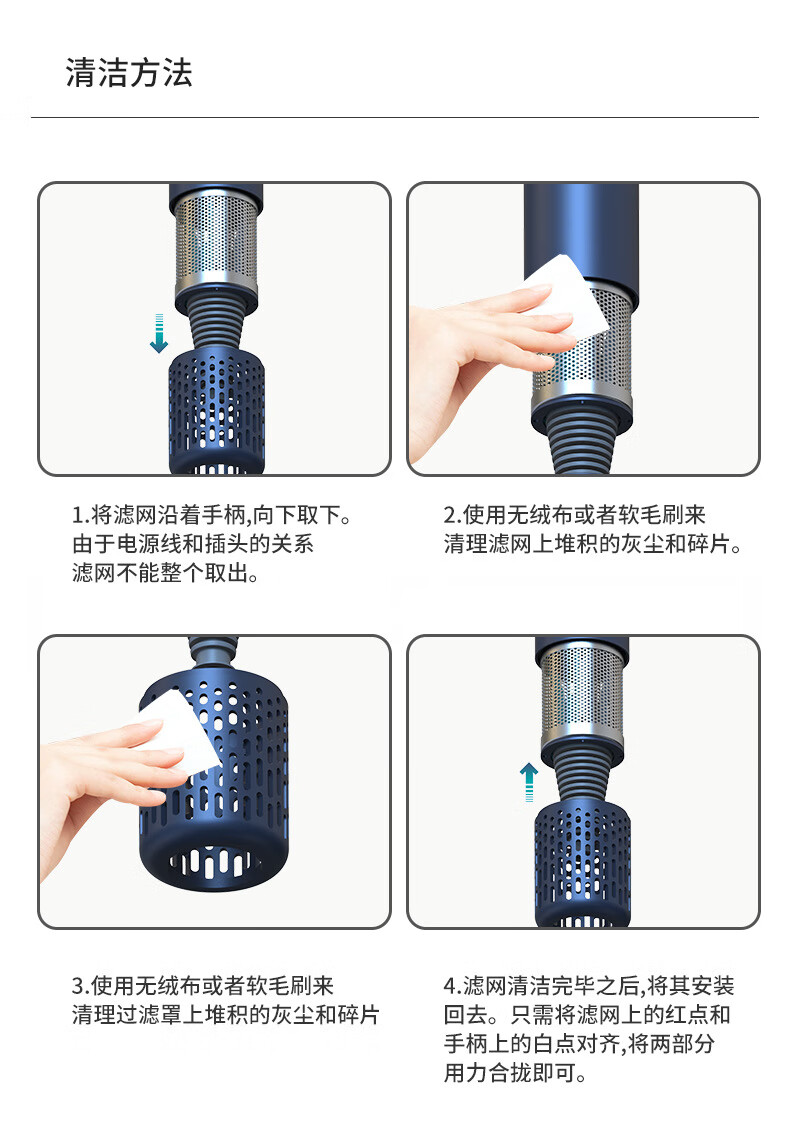 清洁方法

1.将滤网沿着手柄,向下取下。由于电源线和插头的关系滤网不能整个取出。

2.使用无绒布或者软毛刷来清理滤网上堆积的灰尘和碎片。

3.使用无绒布或者软毛刷来清理过滤罩上堆积的灰尘和碎片

4.滤网清洁完毕之后,将其安装回去。只需将滤网上的红点和手柄上的白点对齐,将两部分用力合拢即可。