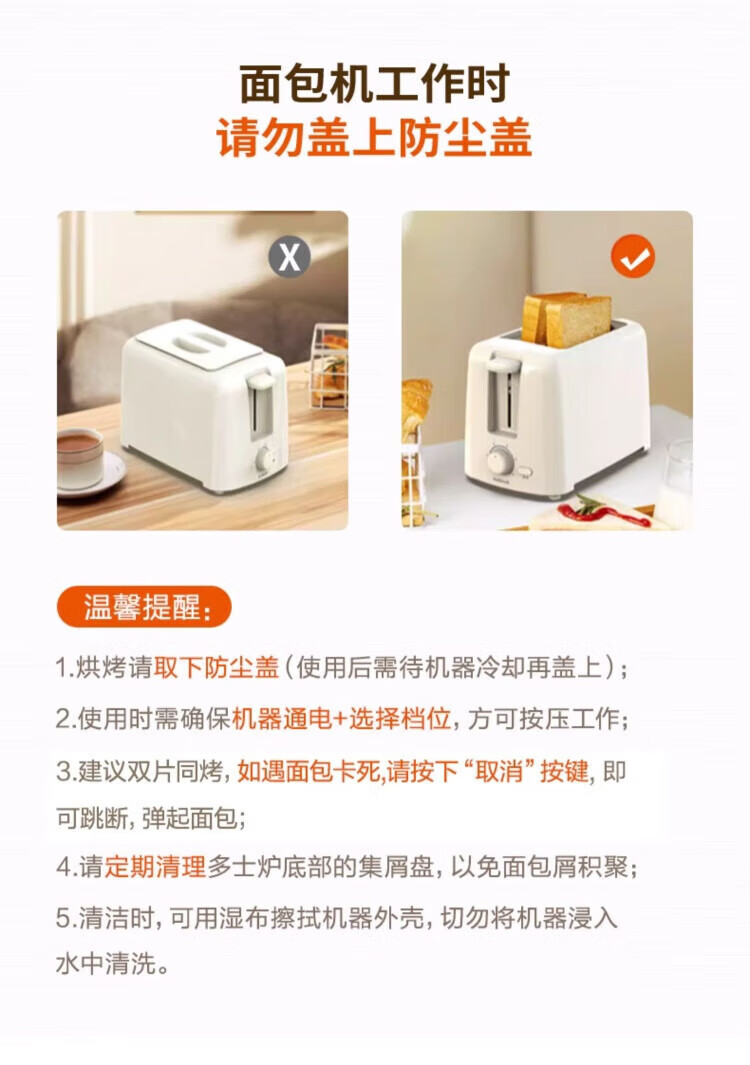 面包机工作时
请勿盖上防尘盖

X

温馨提醒：

1.烘烤请取下防尘盖（使用后需待机器冷却再盖上）；

2.使用时需确保机器通电+选择档位，方可按压工作；

3.建议双片同烤，如遇面包卡死,请按下“取消”按键，即可跳断，弹起面包；

4.请定期清理多士炉底部的集屑盘，以免面包屑积聚；

5.清洁时，可用湿布擦拭机器外壳，切勿将机器浸入水中清洗。