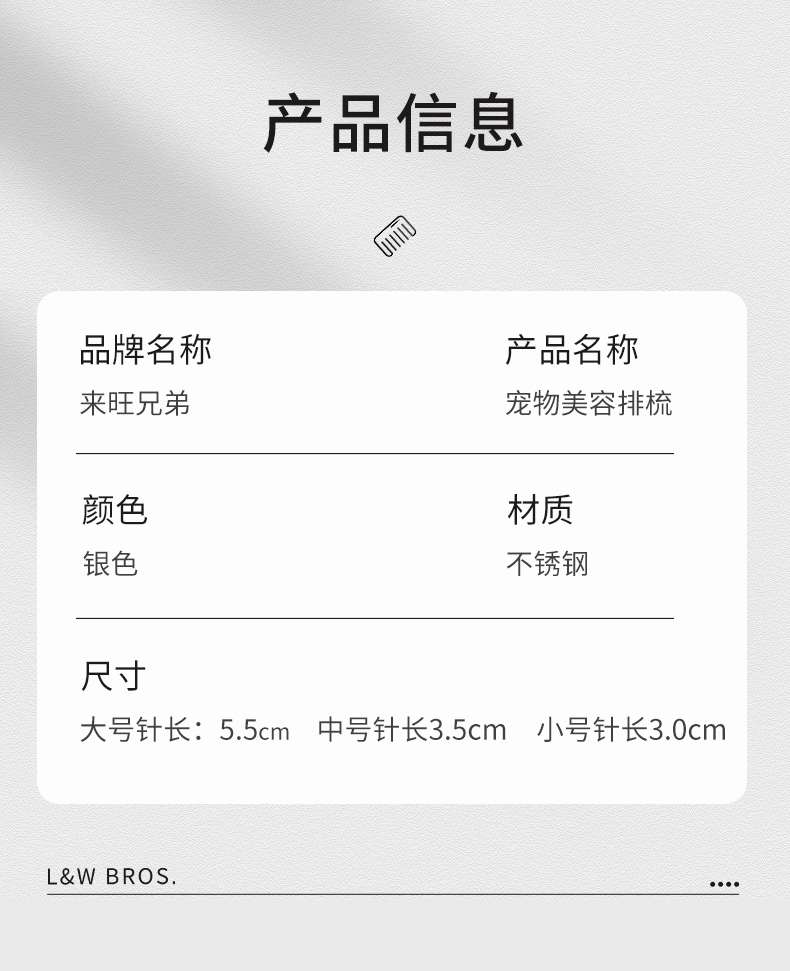 产品信息

品牌名称
来旺兄弟

产品名称
宠物美容排梳

颜色
银色

材质
不锈钢

尺寸
大号针长：5.5cm 中号针长3.5cm 小号针长3.0cm

L&W BROS.