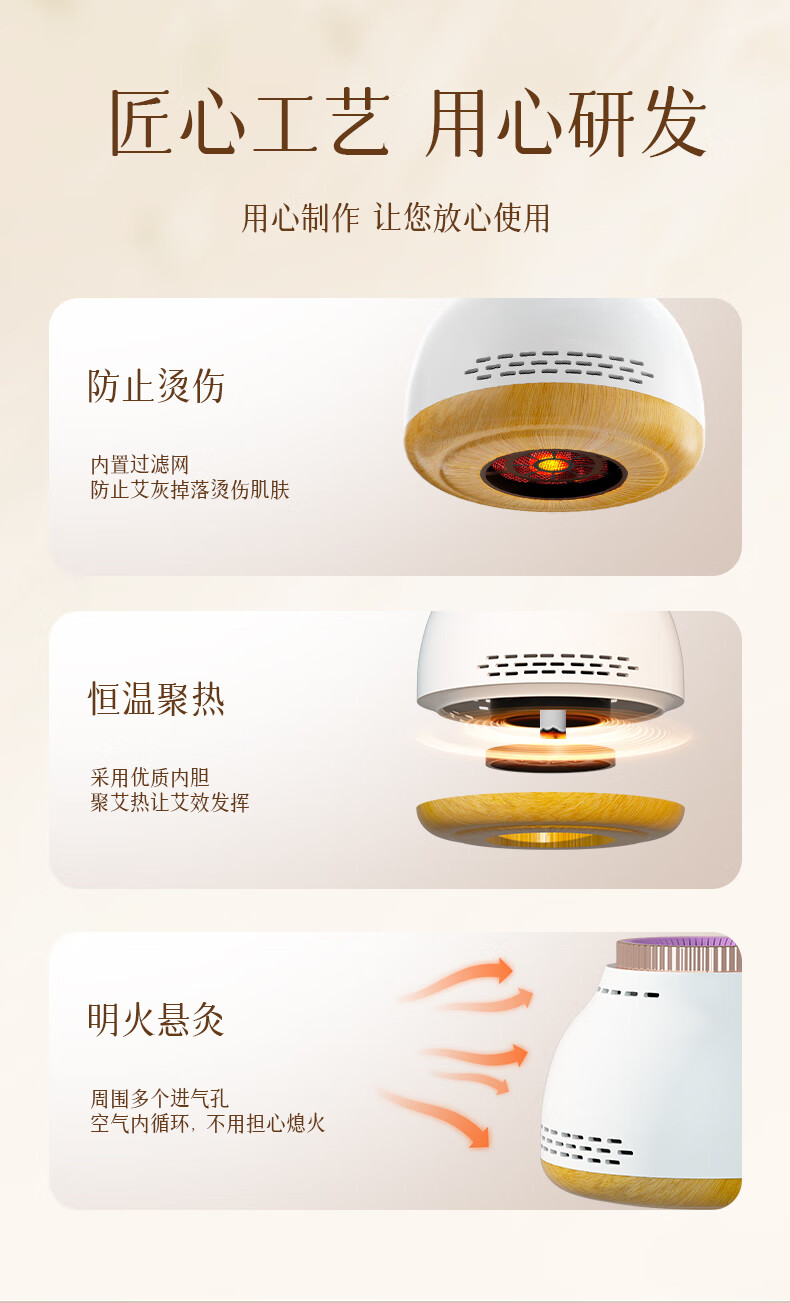 匠心工艺 用心研发

用心制作 让您放心使用

防止烫伤

内置过滤网
防止艾灰掉落烫伤肌肤

恒温聚热

采用优质内胆
聚艾热让艾效发挥

明火悬灸

周围多个进气孔
空气内循环，不用担心熄火