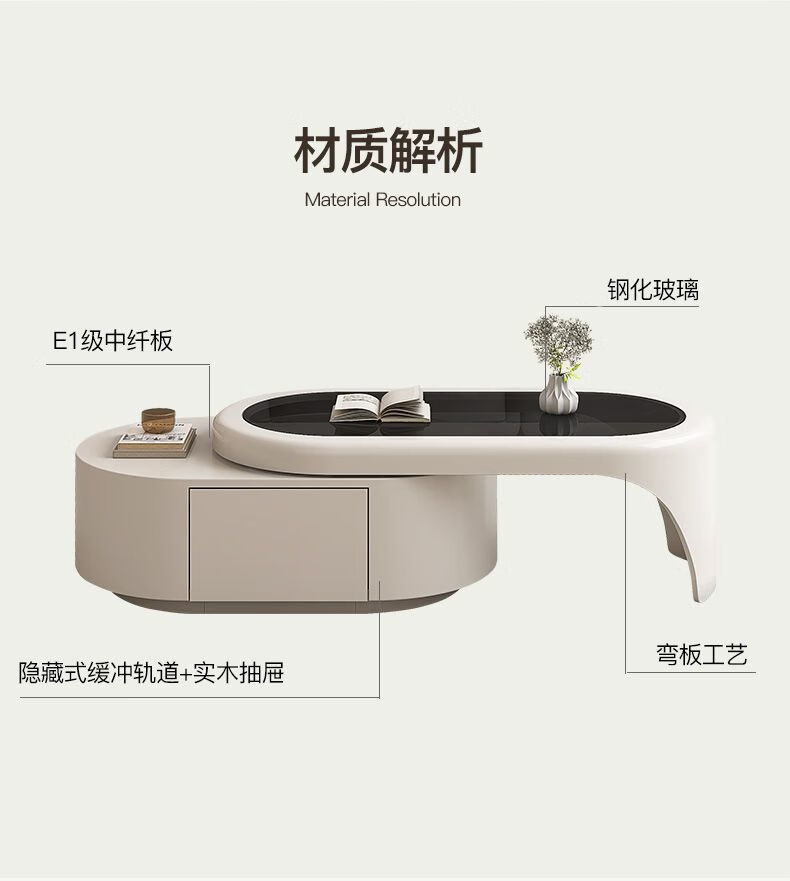 材质解析
Material Resolution

钢化玻璃

E1级中纤板

隐藏式缓冲轨道+实木抽屉

弯板工艺