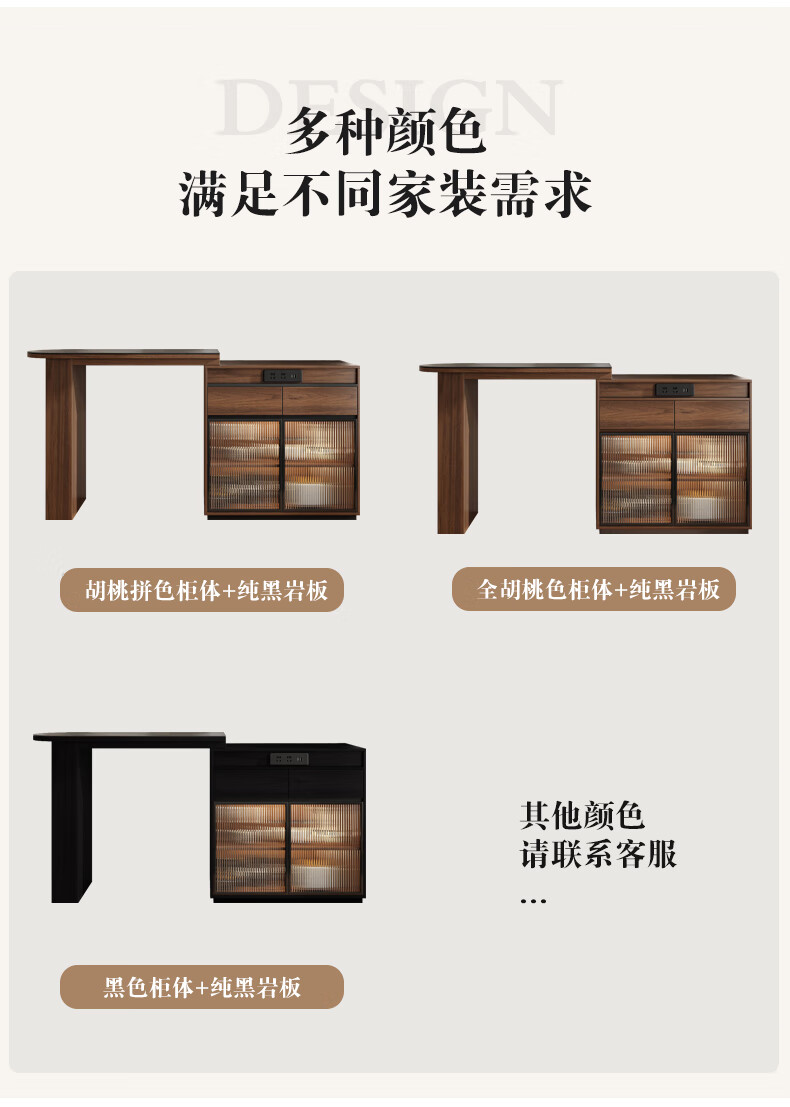 DESIGN
多种颜色
满足不同家装需求

胡桃拼色柜体+纯黑岩板

全胡桃色柜体+纯黑岩板

黑色柜体+纯黑岩板

其他颜色
请联系客服
...