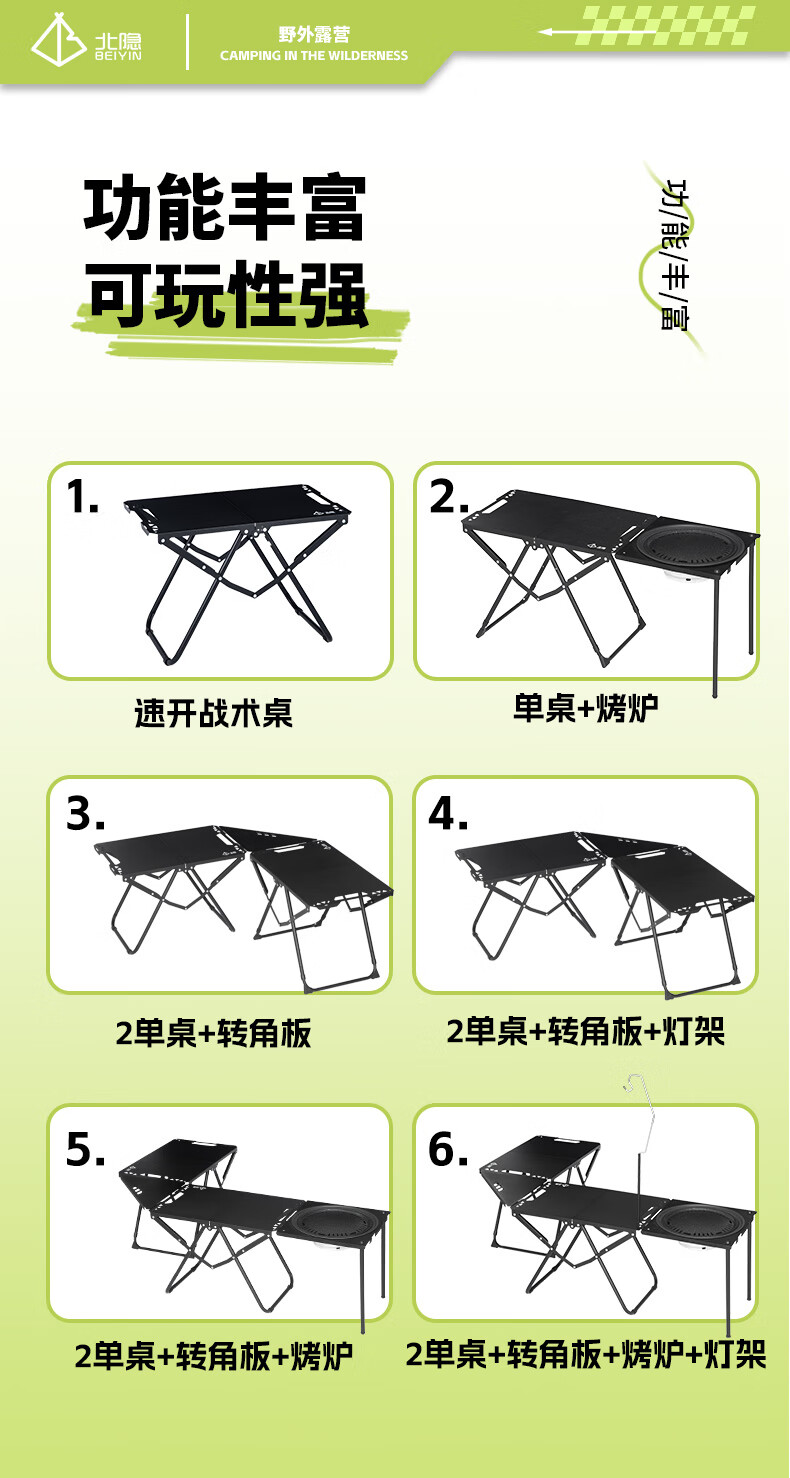 北隐
BEIYIN

野外露营
CAMPING IN THE WILDERNESS

功能丰富
可玩性强

功/能/丰/富

1.
速开战术桌

2.
单桌+烤炉

3.
2单桌+转角板

4.
2单桌+转角板+灯架

5.
2单桌+转角板+烤炉

6.
2单桌+转角板+烤炉+灯架