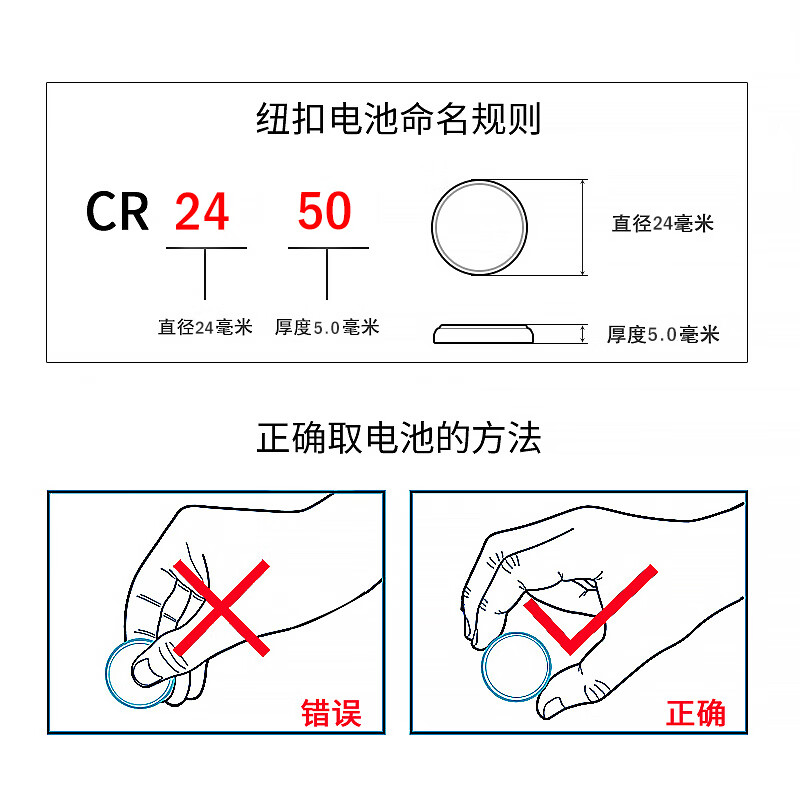 纽扣电池命名规则

CR 24 50

直径24毫米 厚度5.0毫米

直径24毫米

厚度5.0毫米

正确取电池的方法

错误

正确