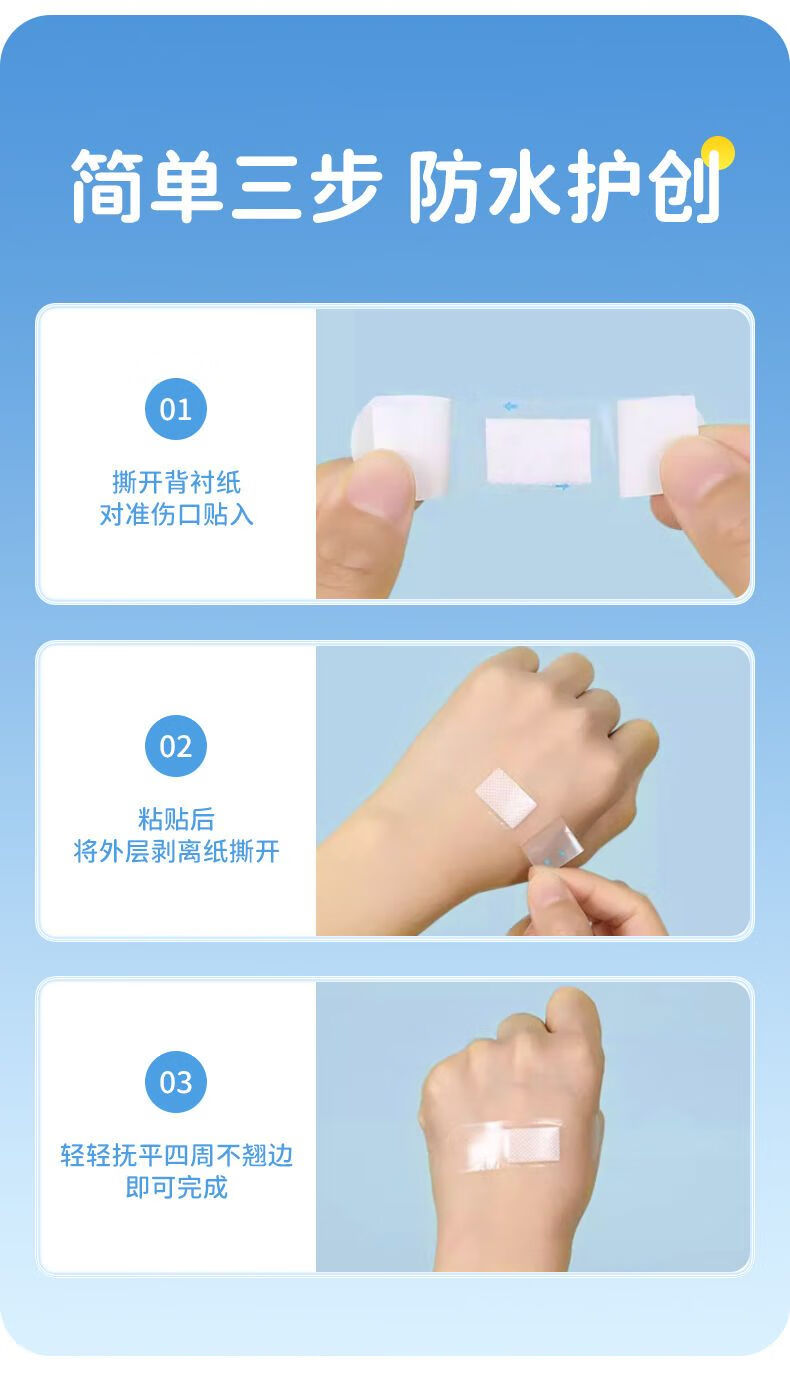 简单三步 防水护创

01

撕开背衬纸
对准伤口贴入

02

粘贴后
将外层剥离纸撕开

03

轻轻抚平四周不翘边
即可完成