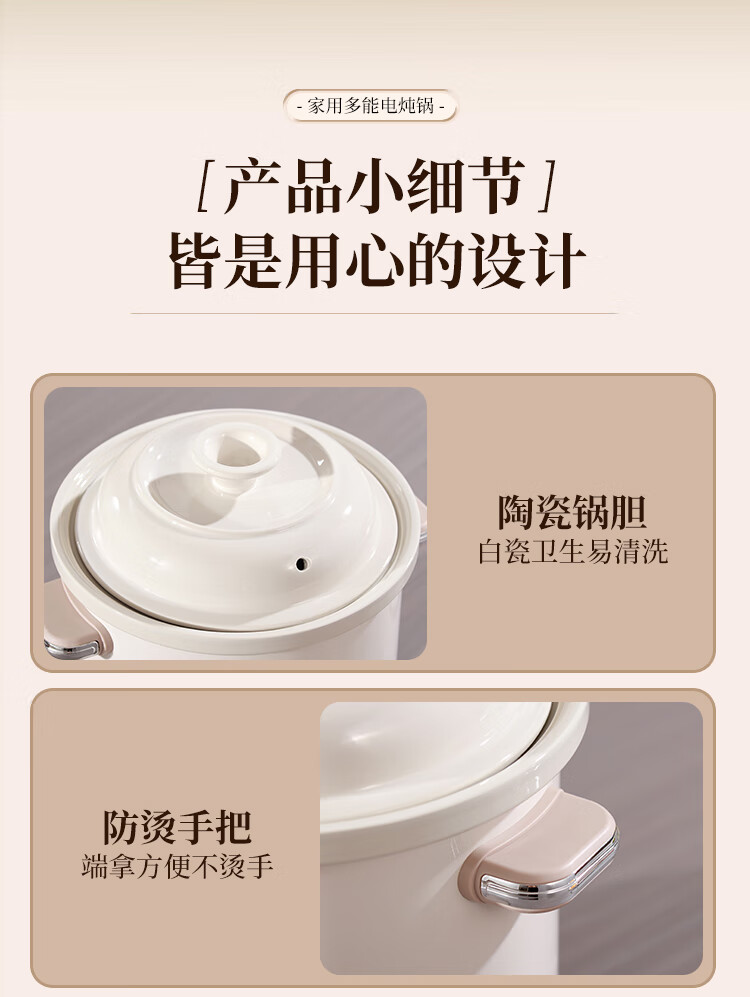 - 家用多能电炖锅 -

[ 产品小细节 ]
皆是用心的设计

陶瓷锅胆
白瓷卫生易清洗

防烫手把
端拿方便不烫手