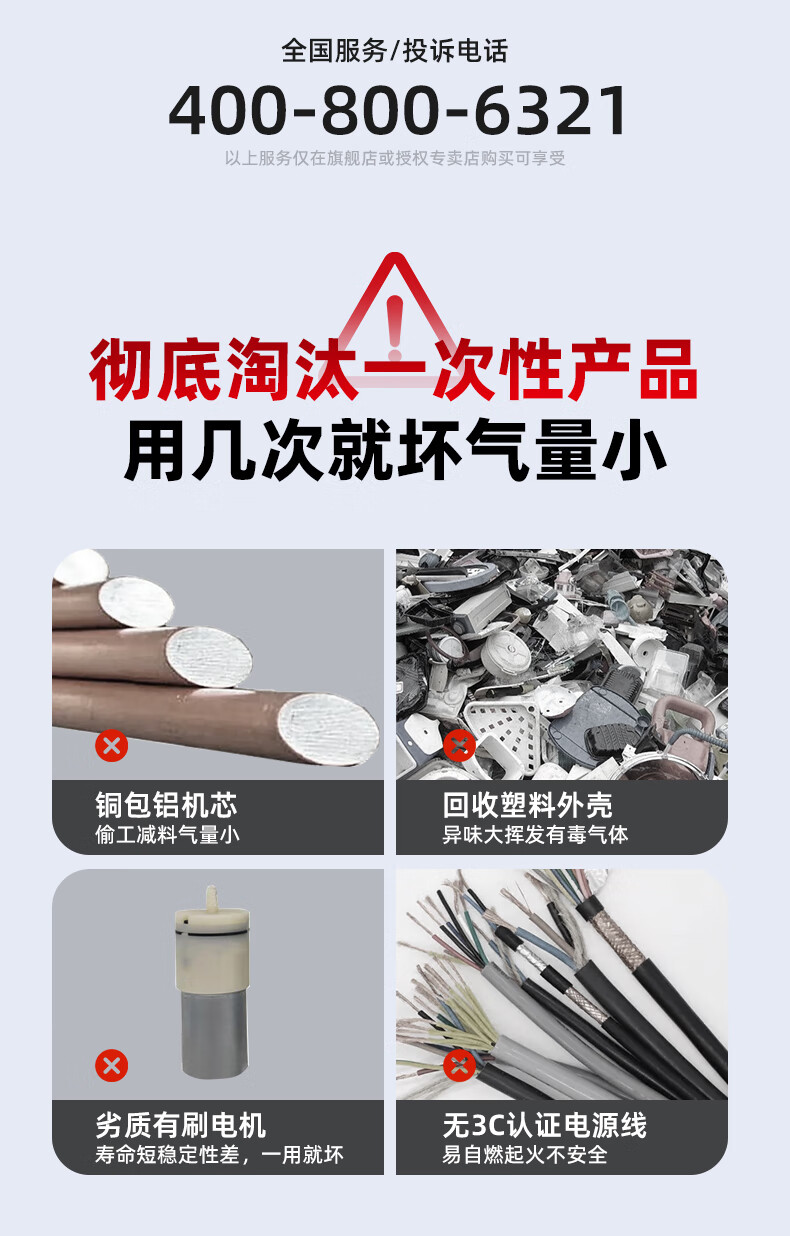 全国服务/投诉电话
400-800-6321
以上服务仅在旗舰店或授权专卖店购买可享受

彻底淘汰一次性产品
用几次就坏气量小

铜包铝机芯
偷工减料气量小

回收塑料外壳
异味大挥发有毒气体

劣质有刷电机
寿命短稳定性差，一用就坏

无3C认证电源线
易自燃起火不安全