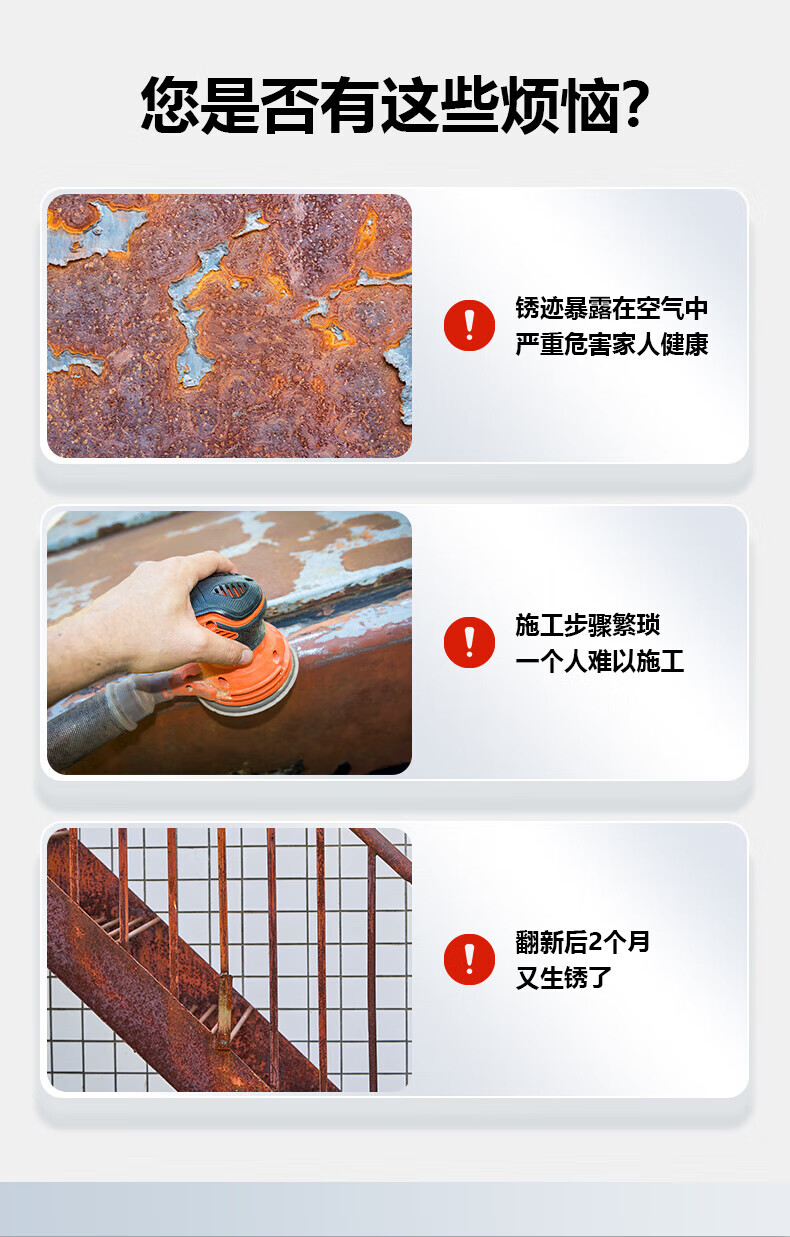 您是否有这些烦恼?

!

锈迹暴露在空气中
严重危害家人健康

!

施工步骤繁琐
一个人难以施工

!

翻新后2个月
又生锈了