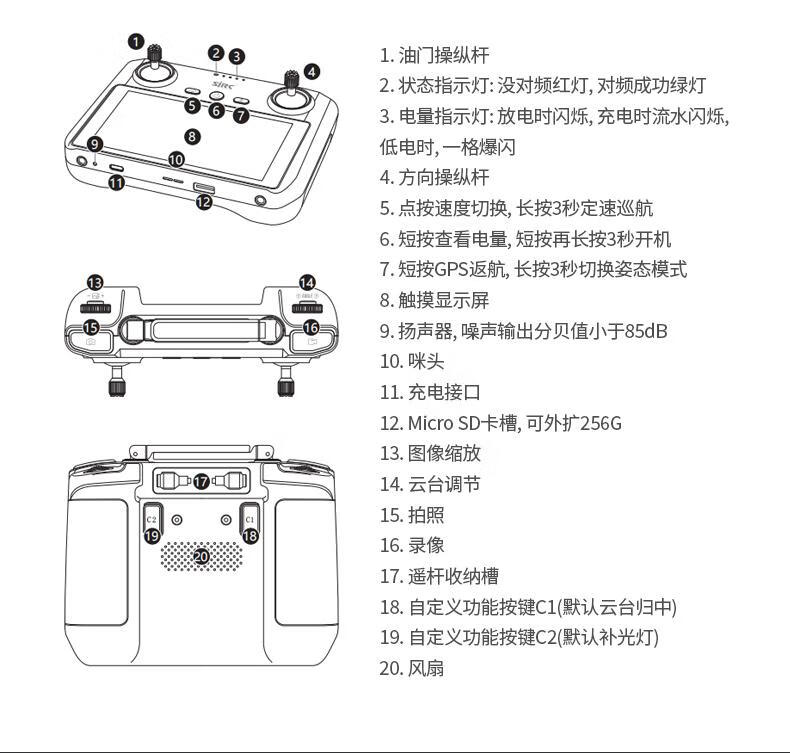 1
2
3
4
SJRC
5
6
7
8
9
10
11
12
13
14
15
16
17
C2
C1
19
18
20

1. 油门操纵杆
2. 状态指示灯: 没对频红灯, 对频成功绿灯
3. 电量指示灯: 放电时闪烁, 充电时流水闪烁, 低电时, 一格爆闪
4. 方向操纵杆
5. 点按速度切换, 长按3秒定速巡航
6. 短按查看电量, 短按再长按3秒开机
7. 短按GPS返航, 长按3秒切换姿态模式
8. 触摸显示屏
9. 扬声器, 噪声输出分贝值小于85dB
10. 咪头
11. 充电接口
12. Micro SD卡槽, 可外扩256G
13. 图像缩放
14. 云台调节
15. 拍照
16. 录像
17. 遥杆收纳槽
18. 自定义功能按键C1(默认云台归中)
19. 自定义功能按键C2(默认补光灯)
20. 风扇