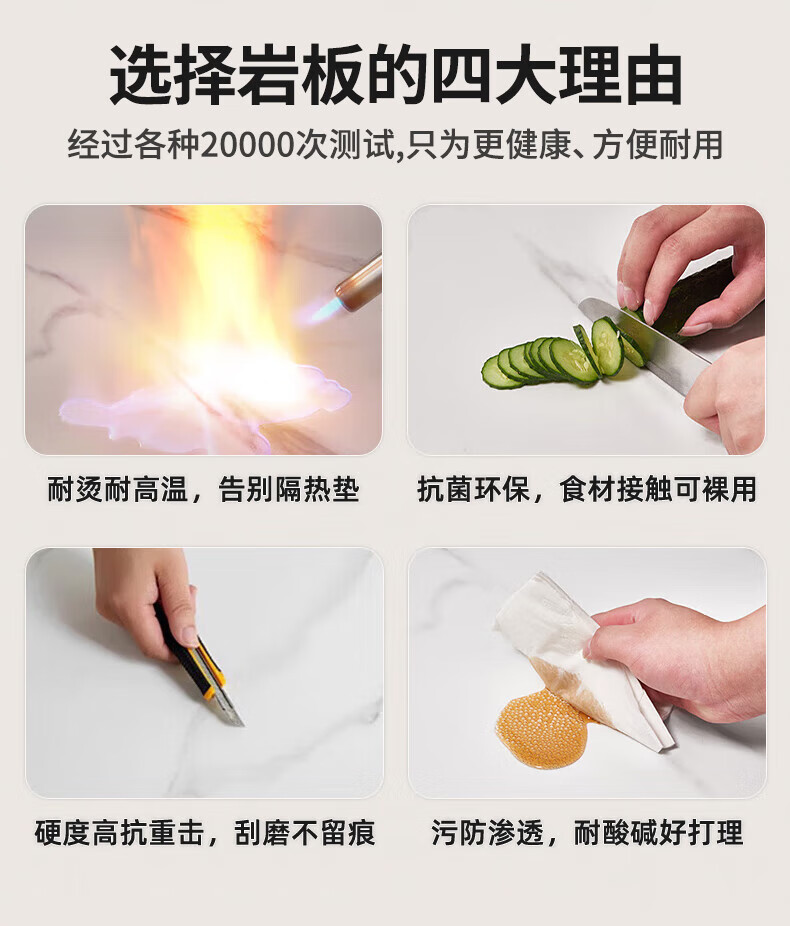 选择岩板的四大理由

经过各种20000次测试,只为更健康、方便耐用

耐烫耐高温，告别隔热垫

抗菌环保，食材接触可裸用

硬度高抗重击，刮磨不留痕

污防渗透，耐酸碱好打理