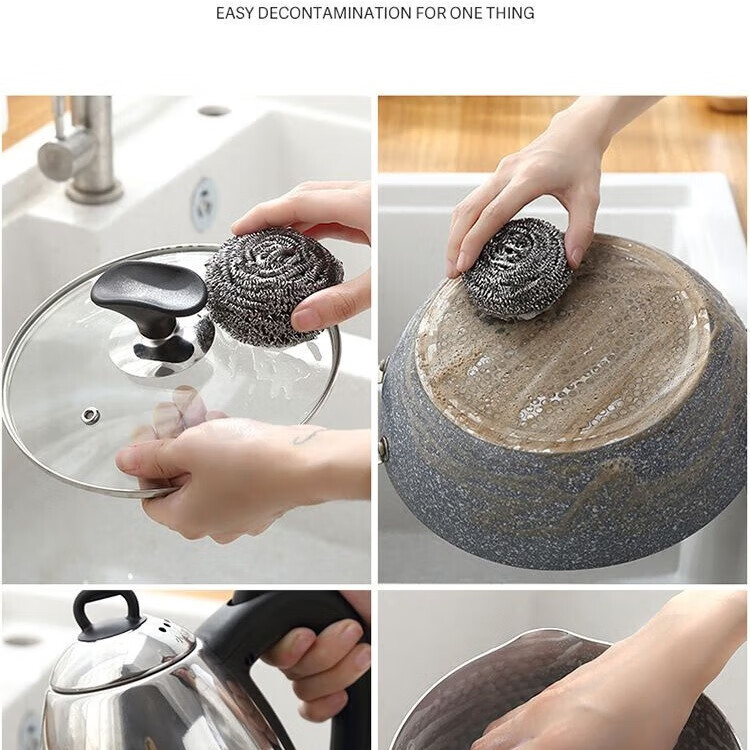 EASY DECONTAMINATION FOR ONE THING