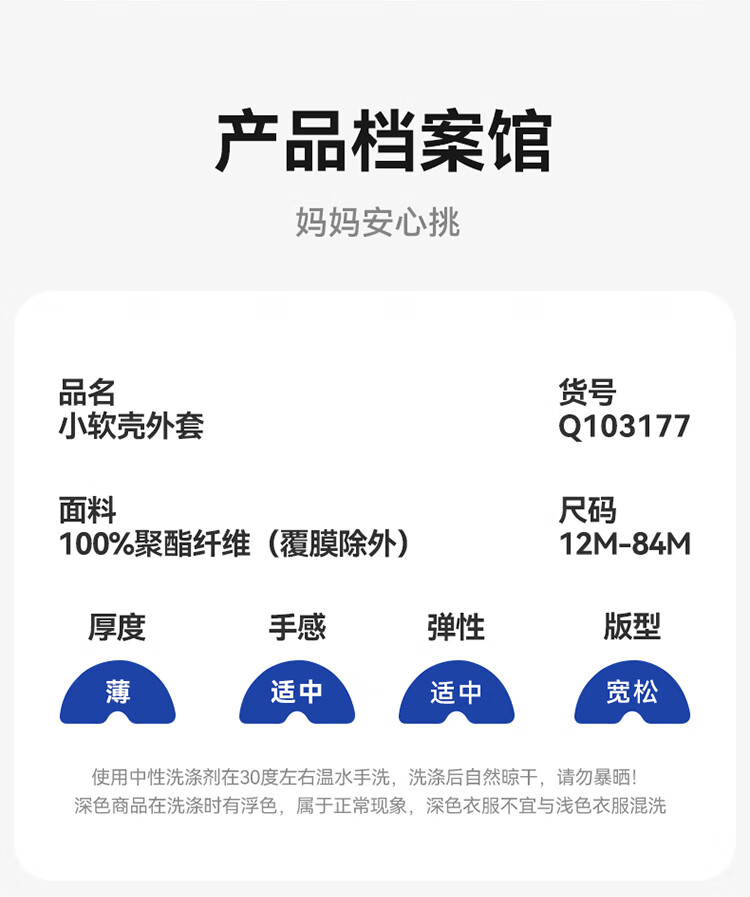 产品档案馆

妈妈安心挑

品名
小软壳外套

货号
Q103177

面料
100%聚酯纤维（覆膜除外）

尺码
12M-84M

厚度
薄

手感
适中

弹性
适中

版型
宽松

使用中性洗涤剂在30度左右温水手洗，洗涤后自然晾干，请勿暴晒！
深色商品在洗涤时有浮色，属于正常现象，深色衣服不宜与浅色衣服混洗