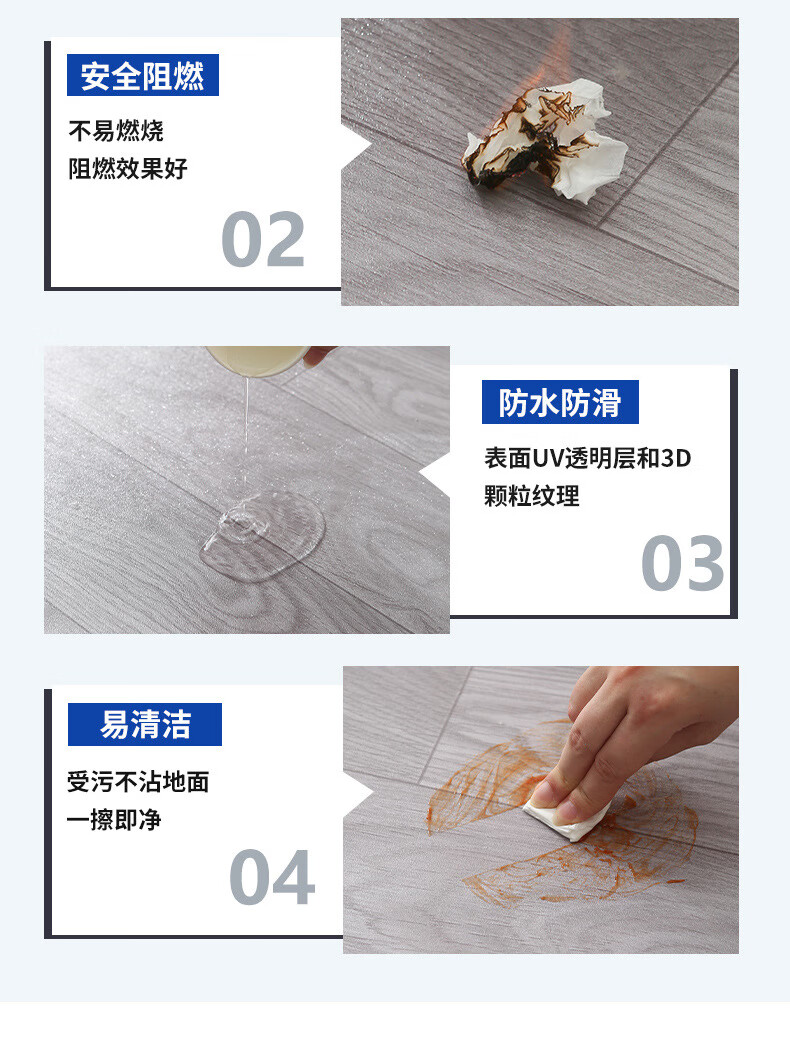 安全阻燃

不易燃烧
阻燃效果好

02

防水防滑

表面UV透明层和3D
颗粒纹理

03

易清洁

受污不沾地面
一擦即净

04