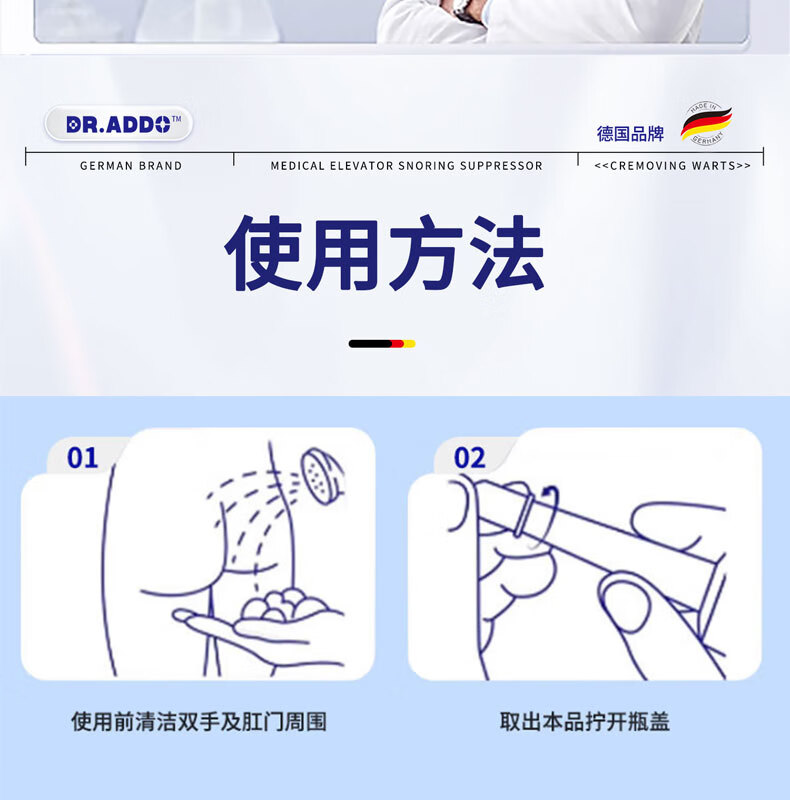 DR.ADDO™

德国品牌

MADE IN GERMANY

GERMAN BRAND

MEDICAL ELEVATOR SNORING SUPPRESSOR

<<CREMOVING WARTS>>

使用方法

01

使用前清洁双手及肛门周围

02

取出本品拧开瓶盖