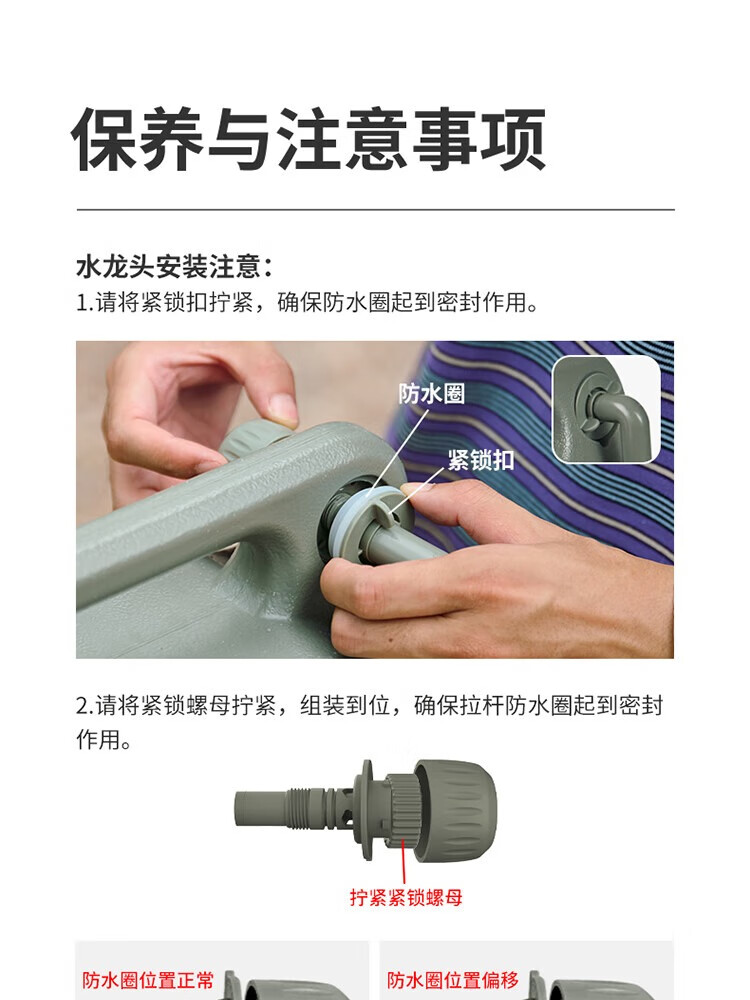 保养与注意事项

水龙头安装注意：
1.请将紧锁扣拧紧，确保防水圈起到密封作用。

防水圈
紧锁扣

2.请将紧锁螺母拧紧，组装到位，确保拉杆防水圈起到密封作用。

拧紧紧锁螺母

防水圈位置正常
防水圈位置偏移