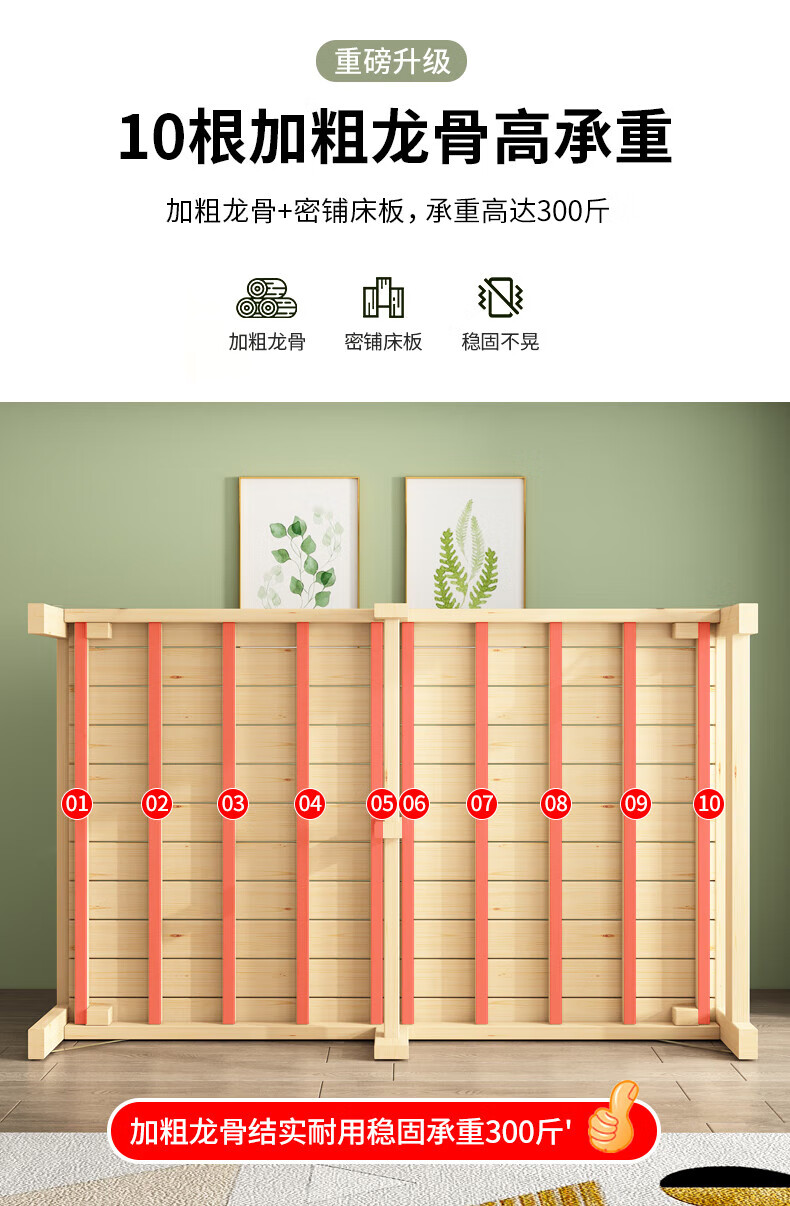 重磅升级

10根加粗龙骨高承重

加粗龙骨+密铺床板，承重高达300斤

加粗龙骨　密铺床板　稳固不晃

01 02 03 04 05 06 07 08 09 10

加粗龙骨结实耐用稳固承重300斤'