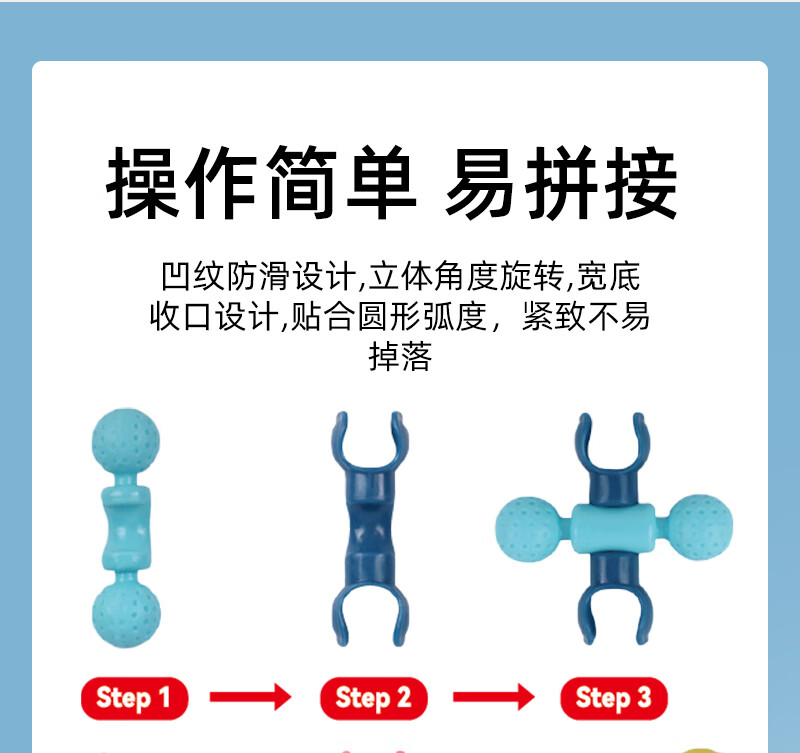 操作简单 易拼接

凹纹防滑设计,立体角度旋转,宽底收口设计,贴合圆形弧度，紧致不易掉落

Step 1

Step 2

Step 3