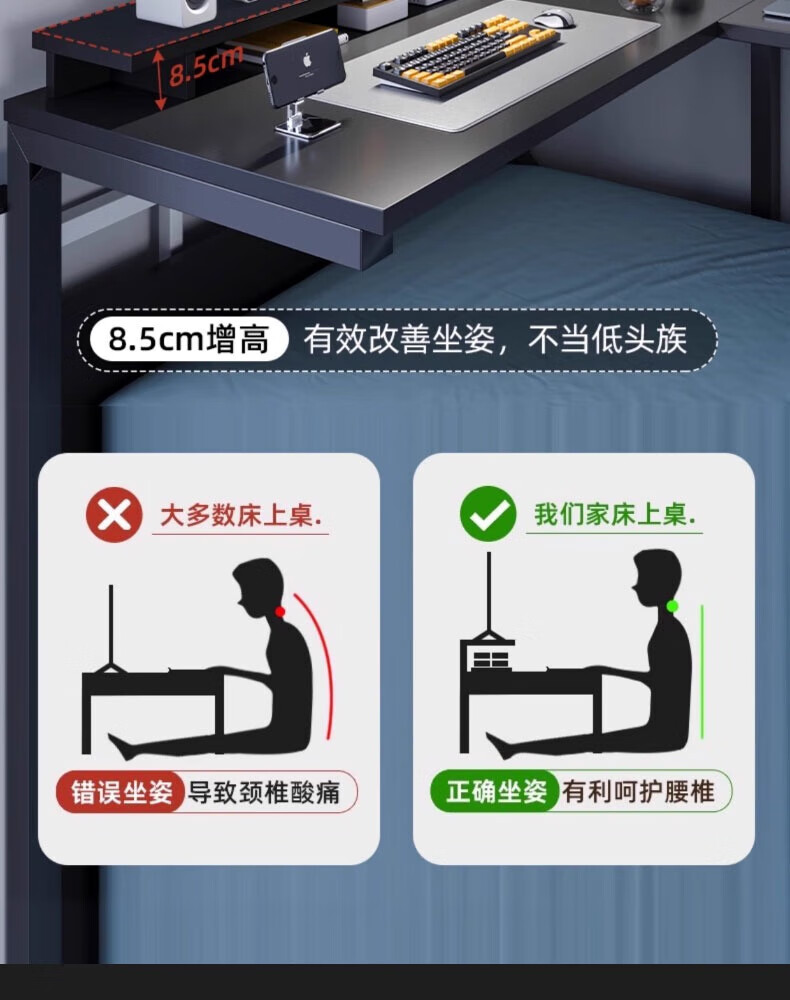 8.5cm

8.5cm增高 有效改善坐姿，不当低头族

大多数床上桌.

错误坐姿 导致颈椎酸痛

我们家床上桌.

正确坐姿 有利呵护腰椎