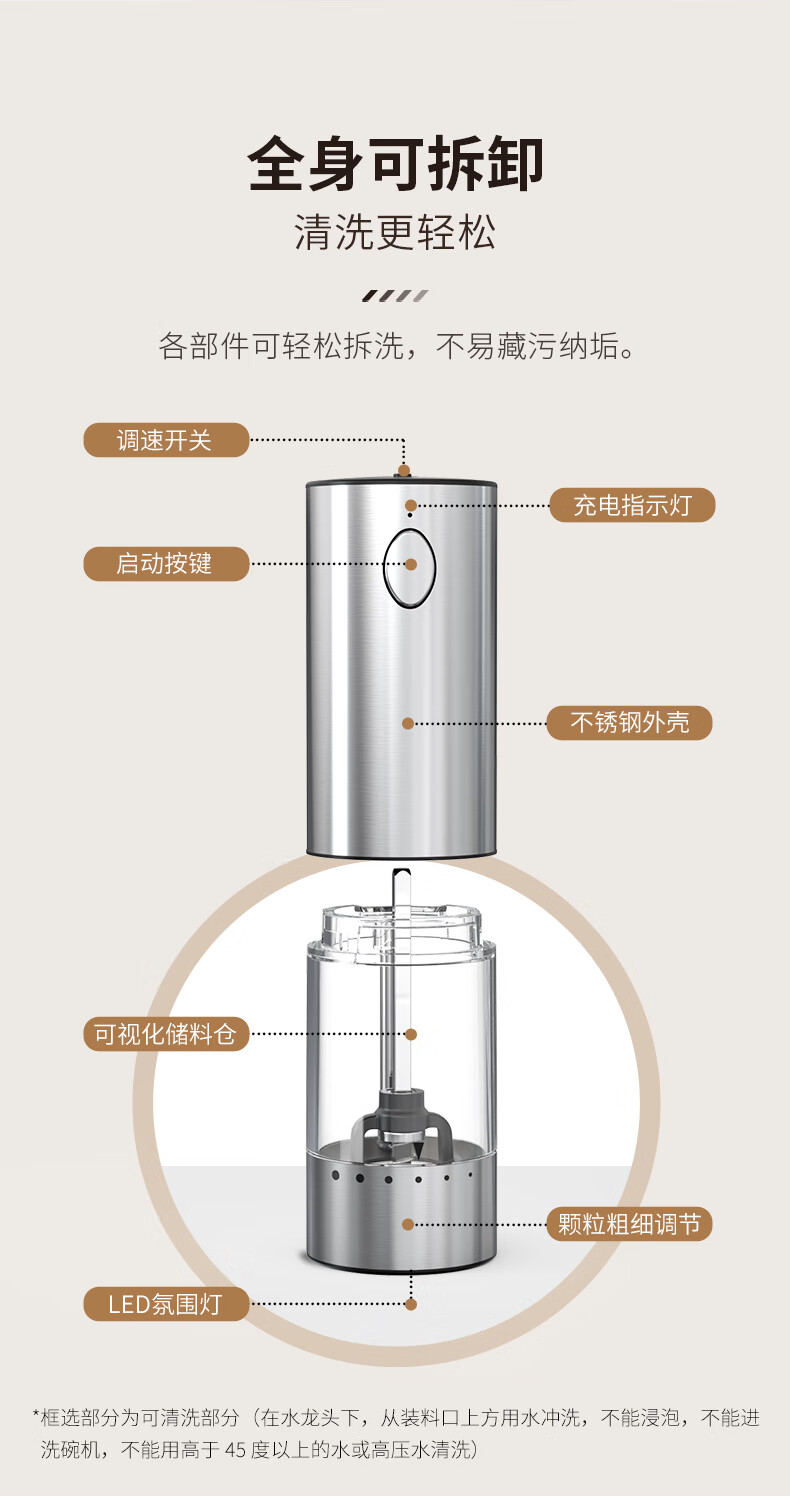 全身可拆卸

清洗更轻松

各部件可轻松拆洗，不易藏污纳垢。

调速开关

充电指示灯

启动按键

不锈钢外壳

可视化储料仓

颗粒粗细调节

LED氛围灯

*框选部分为可清洗部分（在水龙头下，从装料口上方用水冲洗，不能浸泡，不能进洗碗机，不能用高于 45 度以上的水或高压水清洗）