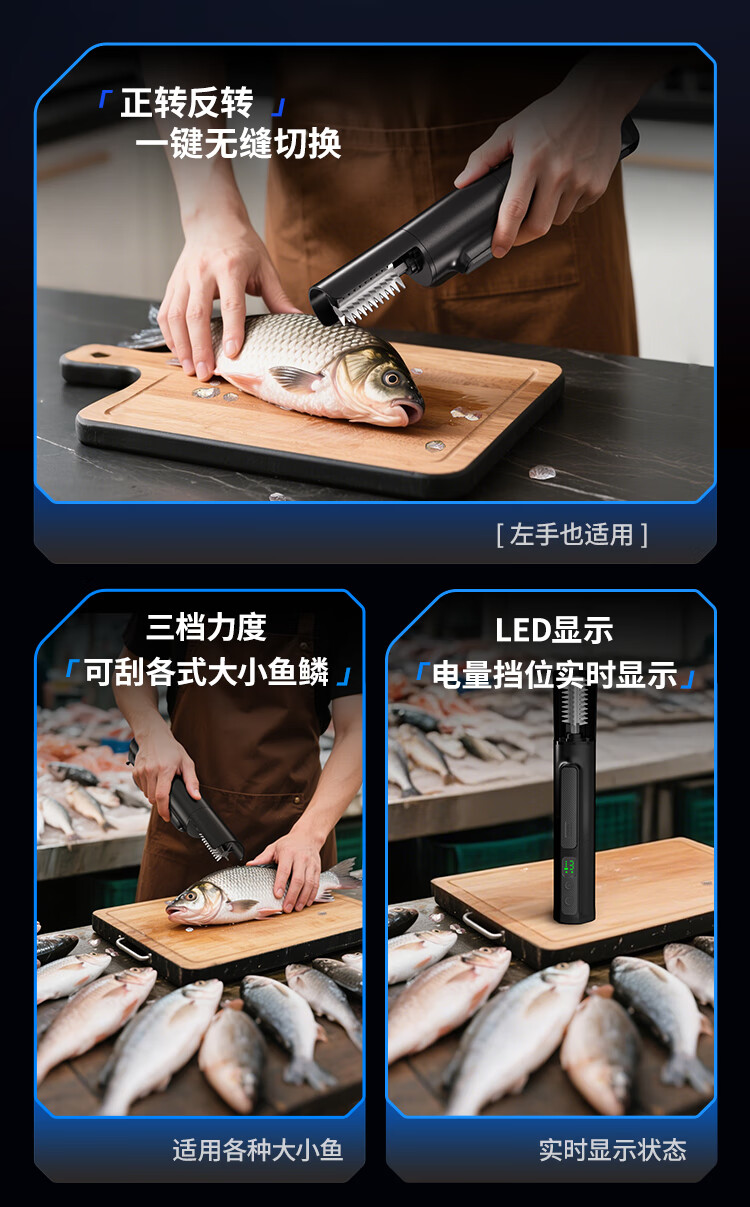 「正转反转」
一键无缝切换

[ 左手也适用 ]

三档力度
「可刮各式大小鱼鳞」

适用各种大小鱼

LED显示
「电量挡位实时显示」

实时显示状态