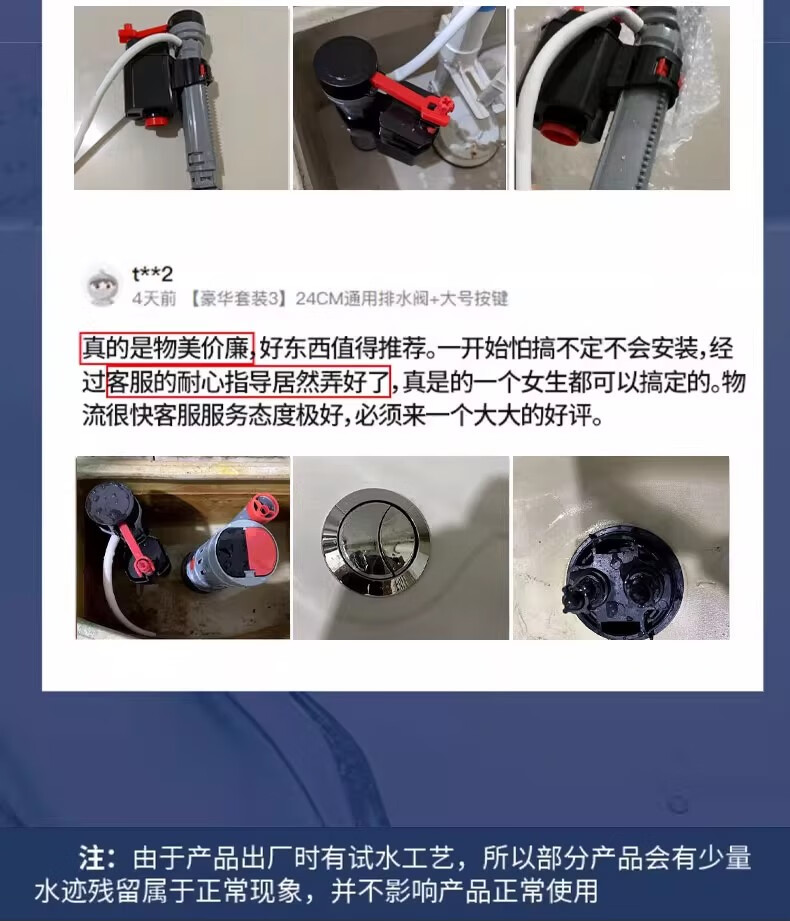 t**2
4天前 【豪华套装3】24CM通用排水阀+大号按键

真的是物美价廉，好东西值得推荐。一开始怕搞不定不会安装，经过客服的耐心指导居然弄好了，真是的一个女生都可以搞定的。物流很快客服服务态度极好，必须来一个大大的好评。

注：由于产品出厂时有试水工艺，所以部分产品会有少量水迹残留属于正常现象，并不影响产品正常使用