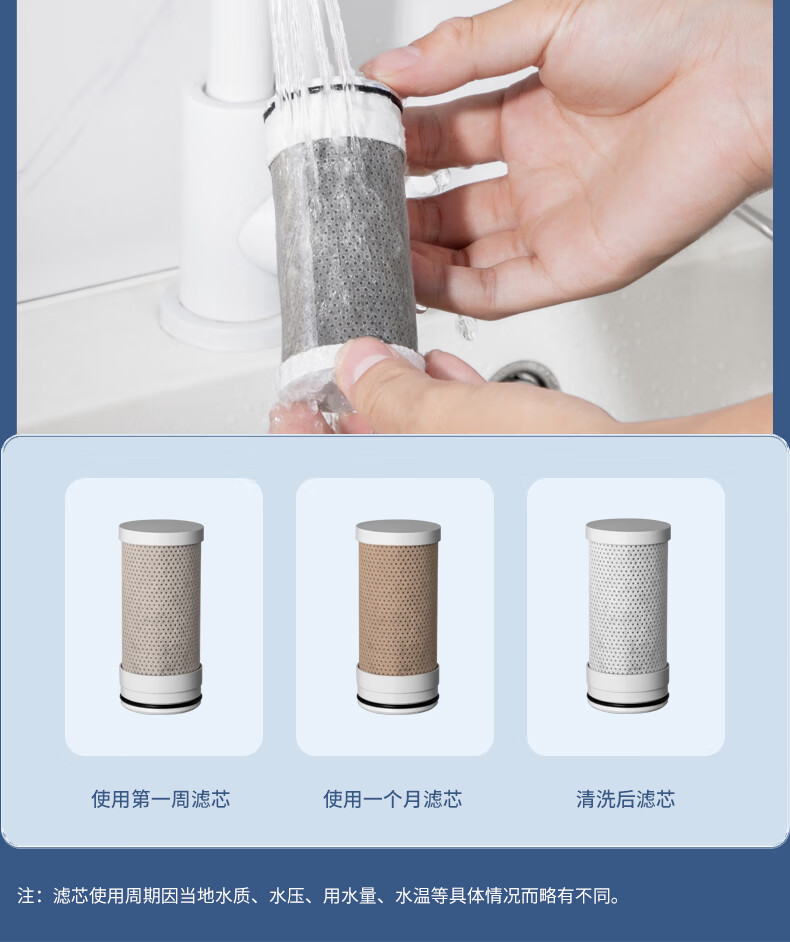 使用第一周滤芯

使用一个月滤芯

清洗后滤芯

注：滤芯使用周期因当地水质、水压、用水量、水温等具体情况而略有不同。