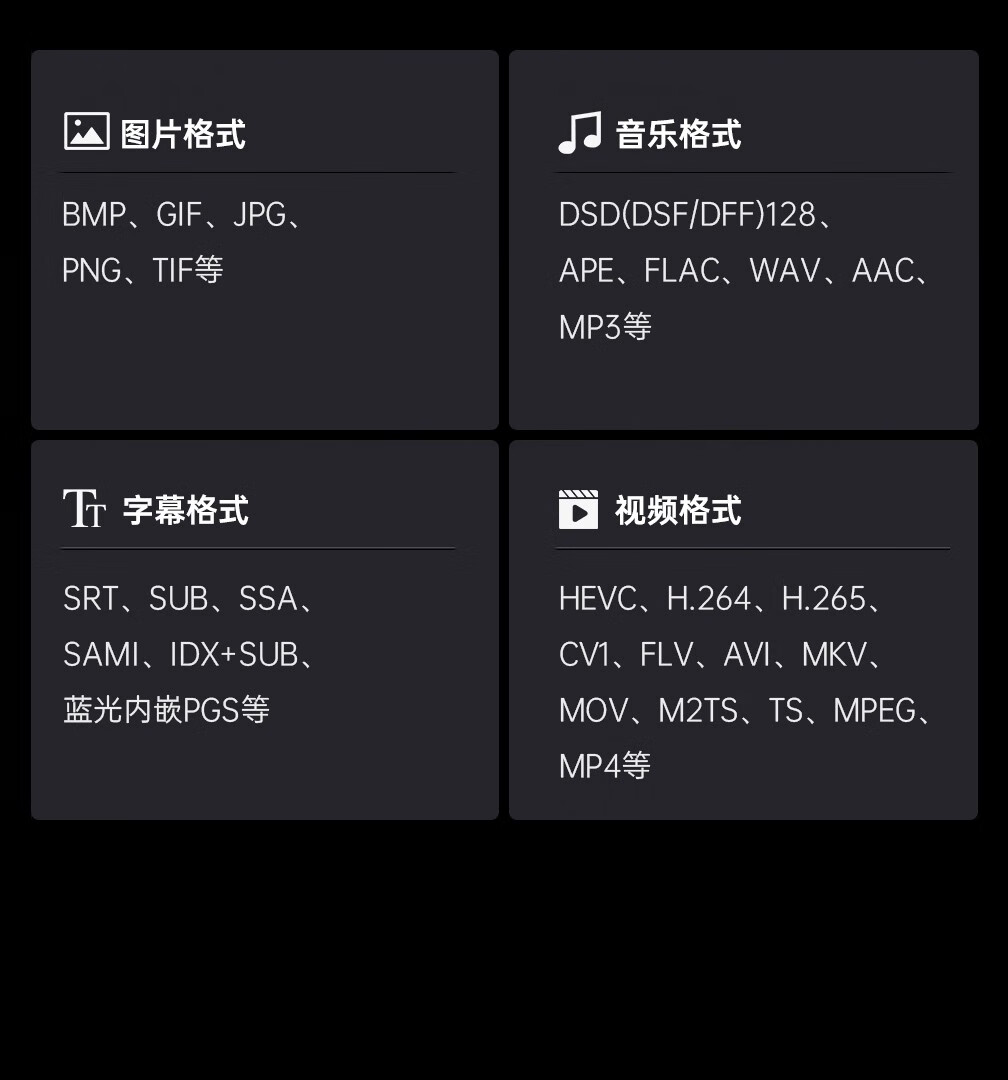 图片格式

BMP、GIF、JPG、PNG、TIF等

音乐格式

DSD(DSF/DFF)128、APE、FLAC、WAV、AAC、MP3等

字幕格式

SRT、SUB、SSA、SAMI、IDX+SUB、蓝光内嵌PGS等

视频格式

HEVC、H.264、H.265、CV1、FLV、AVI、MKV、MOV、M2TS、TS、MPEG、MP4等