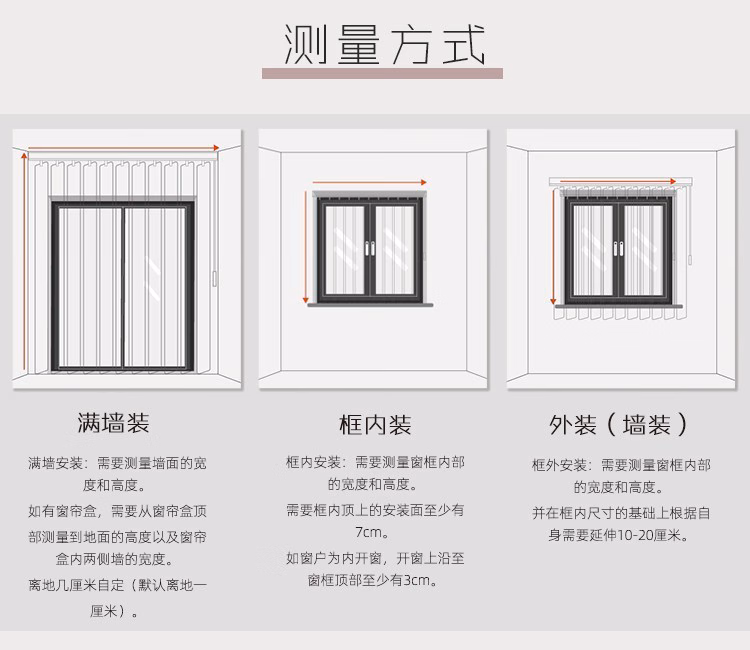 测量方式

满墙装

满墙安装：需要测量墙面的宽度和高度。

如有窗帘盒，需要从窗帘盒顶部测量到地面的高度以及窗帘盒内两侧墙的宽度。

离地几厘米自定（默认离地一厘米）。

框内装

框内安装：需要测量窗框内部的宽度和高度。

需要框内顶上的安装面至少有7cm。

如窗户为内开窗，开窗上沿至窗框顶部至少有3cm。

外装（墙装）

框外安装：需要测量窗框内部的宽度和高度。

并在框内尺寸的基础上根据自身需要延伸10-20厘米。