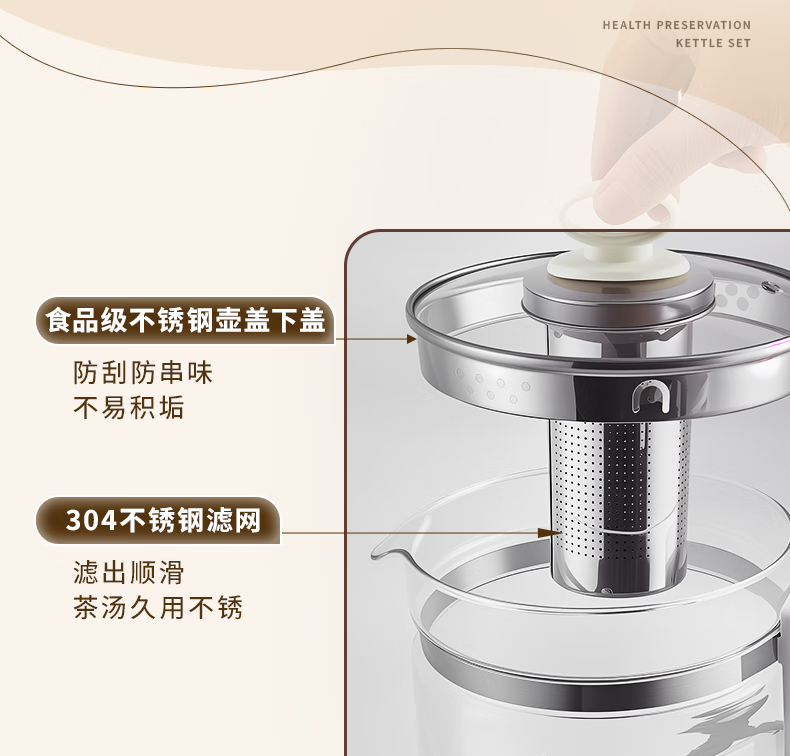 HEALTH PRESERVATION
KETTLE SET

食品级不锈钢壶盖下盖

防刮防串味
不易积垢

304不锈钢滤网

滤出顺滑
茶汤久用不锈