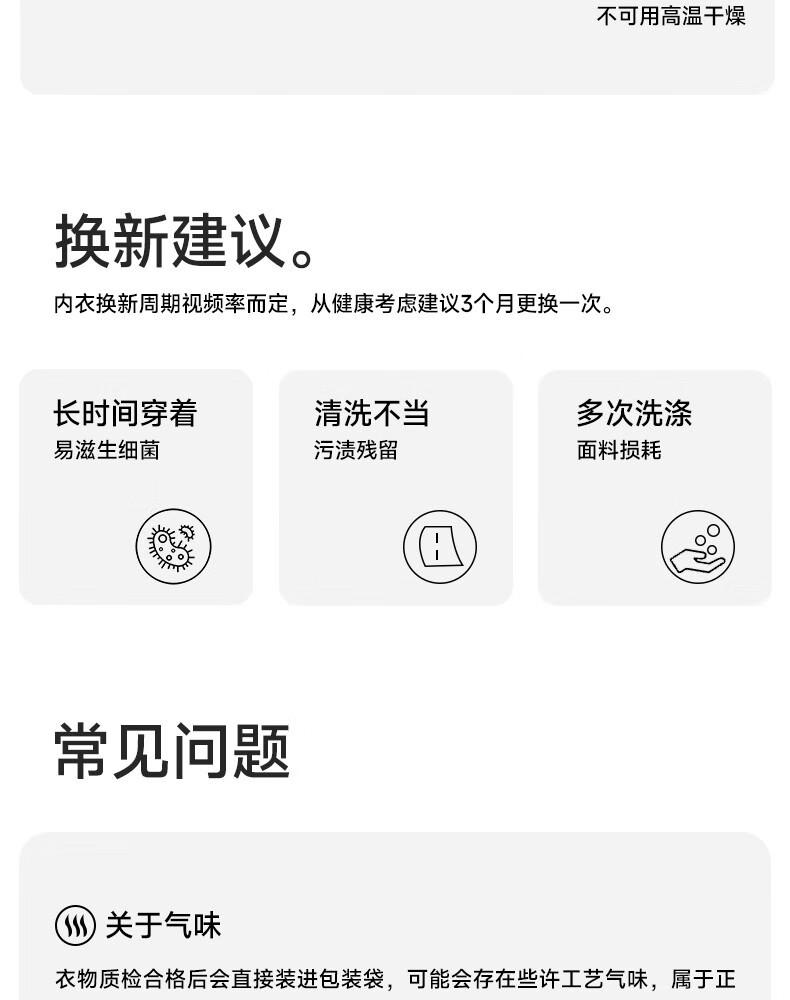 不可用高温干燥

换新建议。

内衣换新周期视频率而定，从健康考虑建议3个月更换一次。

长时间穿着
易滋生细菌

清洗不当
污渍残留

多次洗涤
面料损耗

常见问题

关于气味

衣物质检合格后会直接装进包装袋，可能会存在些许工艺气味，属于正