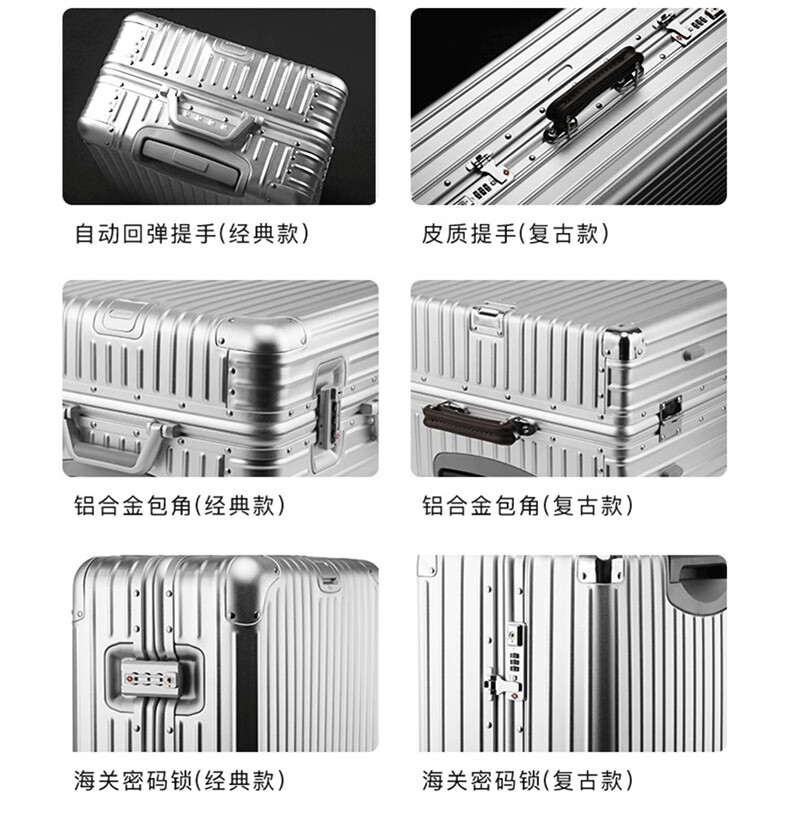 自动回弹提手(经典款)

皮质提手(复古款)

铝合金包角(经典款)

铝合金包角(复古款)

海关密码锁(经典款)

海关密码锁(复古款)