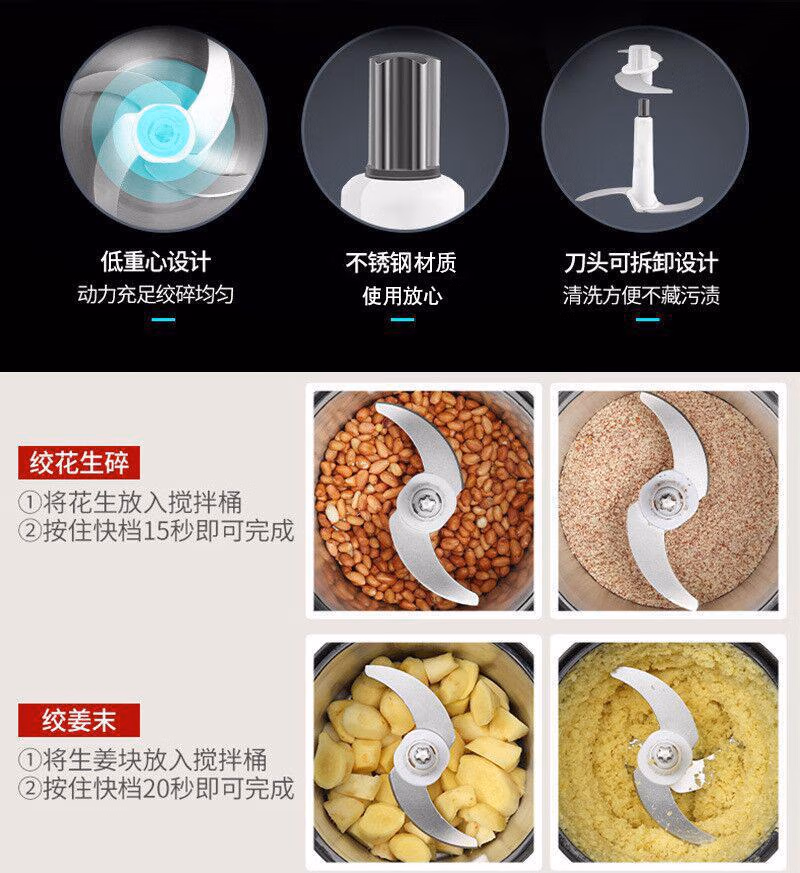 低重心设计
动力充足绞碎均匀

不锈钢材质
使用放心

刀头可拆卸设计
清洗方便不藏污渍

绞花生碎
①将花生放入搅拌桶
②按住快档15秒即可完成

绞姜末
①将生姜块放入搅拌桶
②按住快档20秒即可完成