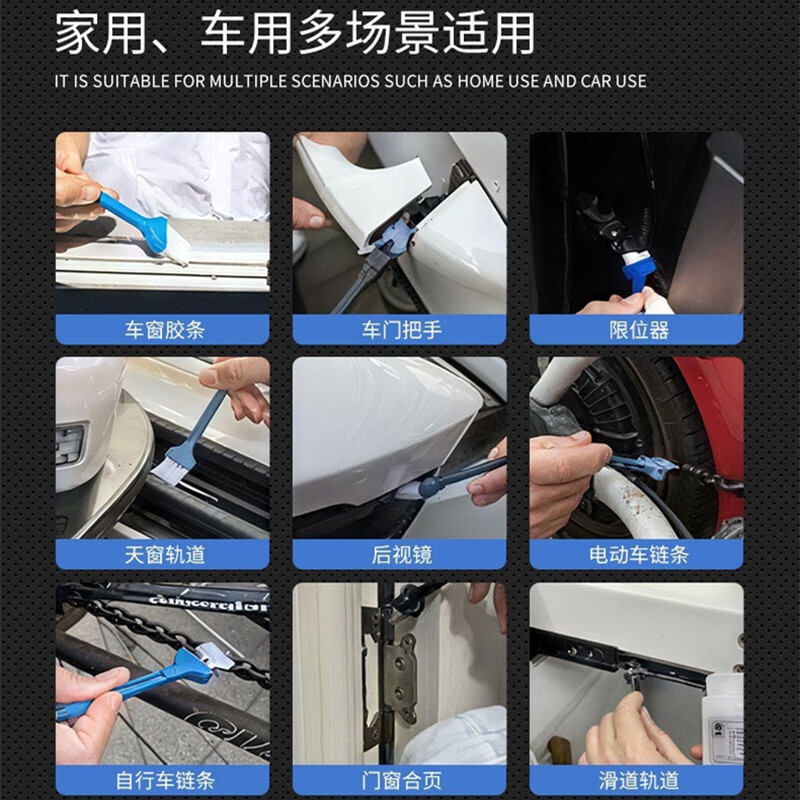 家用、车用多场景适用

IT IS SUITABLE FOR MULTIPLE SCENARIOS SUCH AS HOME USE AND CAR USE

车窗胶条

车门把手

限位器

天窗轨道

后视镜

电动车链条

自行车链条

门窗合页

滑道轨道