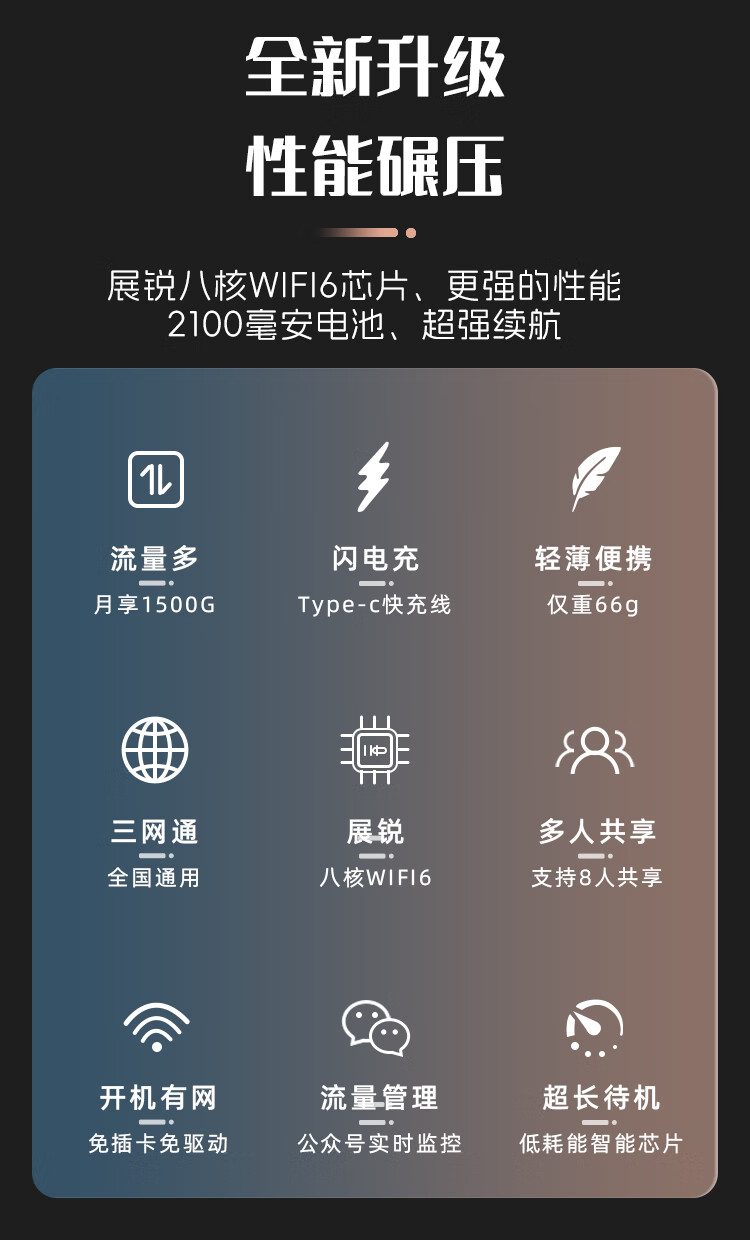 全新升级
性能碾压

展锐八核WIFI6芯片、更强的性能
2100毫安电池、超强续航

流量多
月享1500G

闪电充
Type-c快充线

轻薄便携
仅重66g

三网通
全国通用

展锐
八核WIFI6

多人共享
支持8人共享

开机有网
免插卡免驱动

流量管理
公众号实时监控

超长待机
低耗能智能芯片