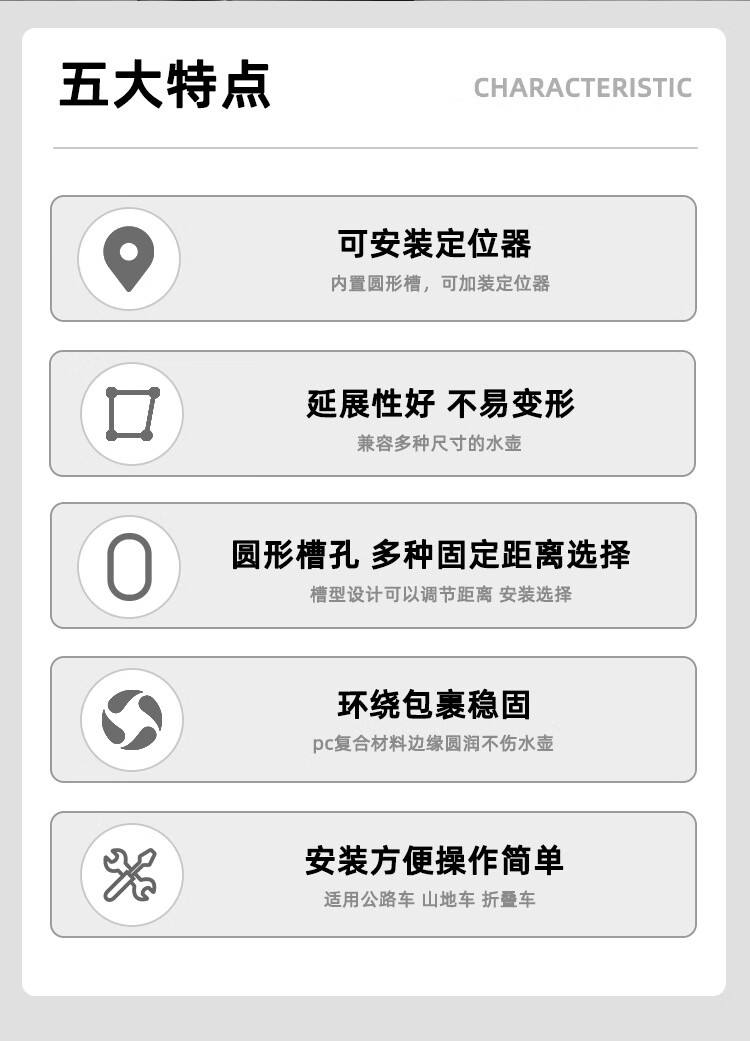 五大特点

CHARACTERISTIC

可安装定位器

内置圆形槽，可加装定位器

延展性好 不易变形

兼容多种尺寸的水壶

圆形槽孔 多种固定距离选择

槽型设计可以调节距离 安装选择

环绕包裹稳固

pc复合材料边缘圆润不伤水壶

安装方便操作简单

适用公路车 山地车 折叠车