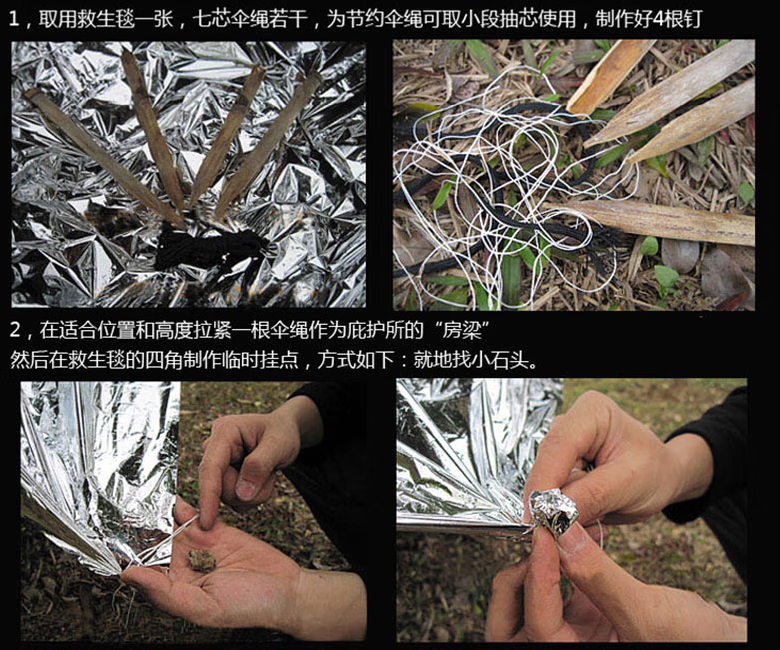 1，取用救生毯一张，七芯伞绳若干，为节约伞绳可取小段抽芯使用，制作好4根钉

2，在适合位置和高度拉紧一根伞绳作为庇护所的“房梁”
然后在救生毯的四角制作临时挂点，方式如下：就地找小石头。