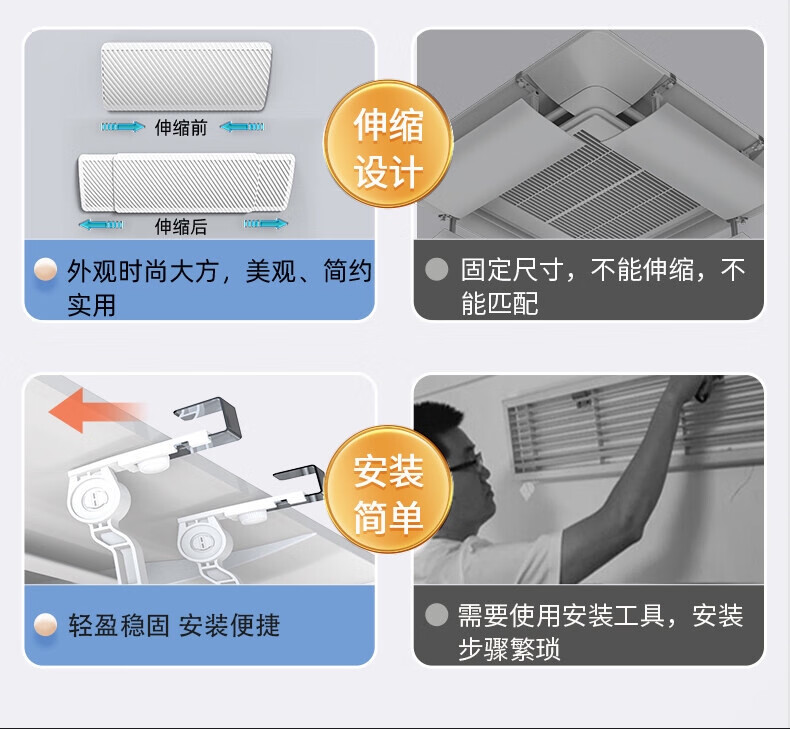 伸缩前

伸缩后

伸缩设计

外观时尚大方，美观、简约实用

固定尺寸，不能伸缩，不能匹配

安装简单

轻盈稳固 安装便捷

需要使用安装工具，安装步骤繁琐