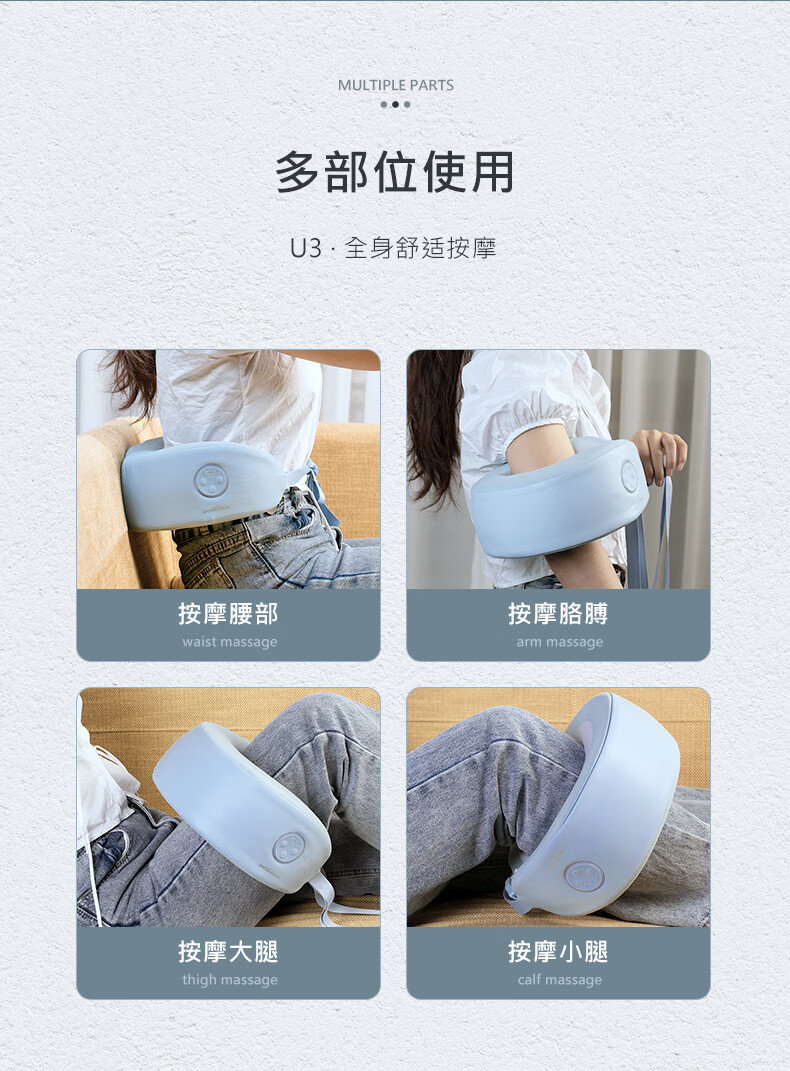 MULTIPLE PARTS

多部位使用

U3 · 全身舒适按摩

按摩腰部
waist massage

按摩胳膊
arm massage

按摩大腿
thigh massage

按摩小腿
calf massage