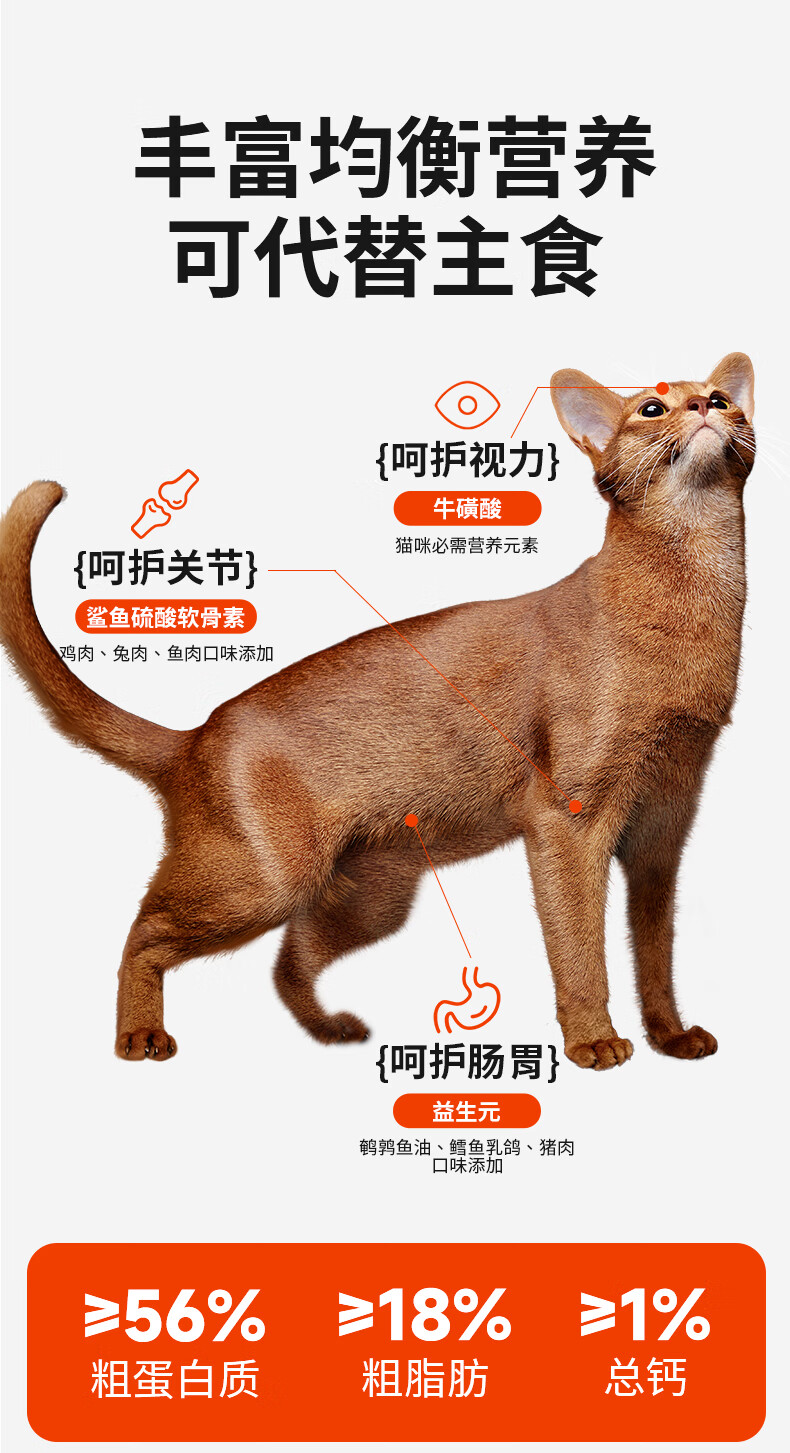 丰富均衡营养
可代替主食

{呵护视力}
牛磺酸
猫咪必需营养元素

{呵护关节}
鲨鱼硫酸软骨素
鸡肉、兔肉、鱼肉口味添加

{呵护肠胃}
益生元
鹌鹑鱼油、鳕鱼乳鸽、猪肉口味添加

≥56%
粗蛋白质

≥18%
粗脂肪

≥1%
总钙