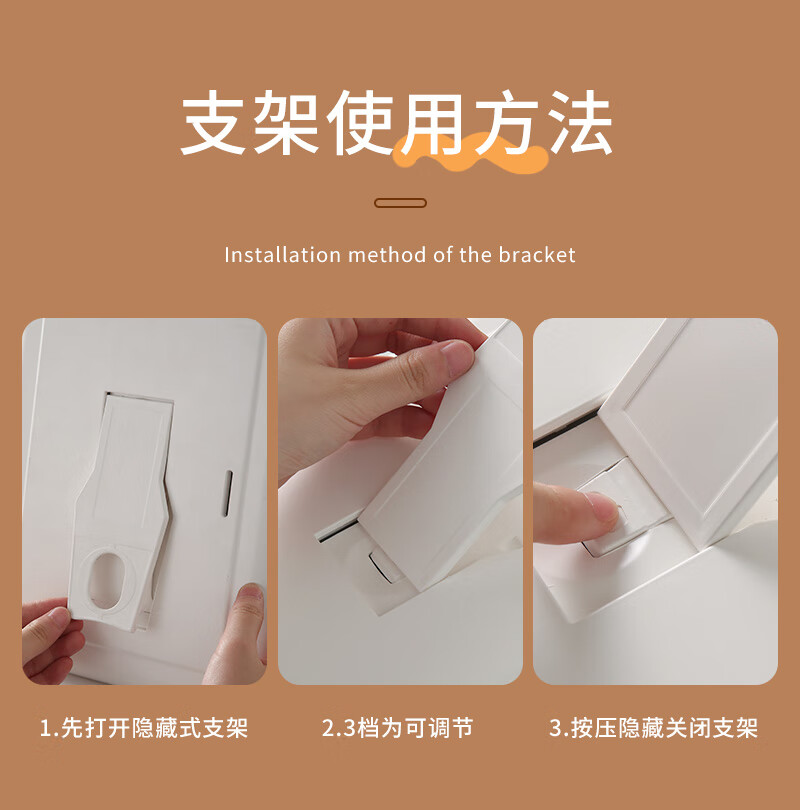 支架使用方法

Installation method of the bracket

1.先打开隐藏式支架

2.3档为可调节

3.按压隐藏关闭支架