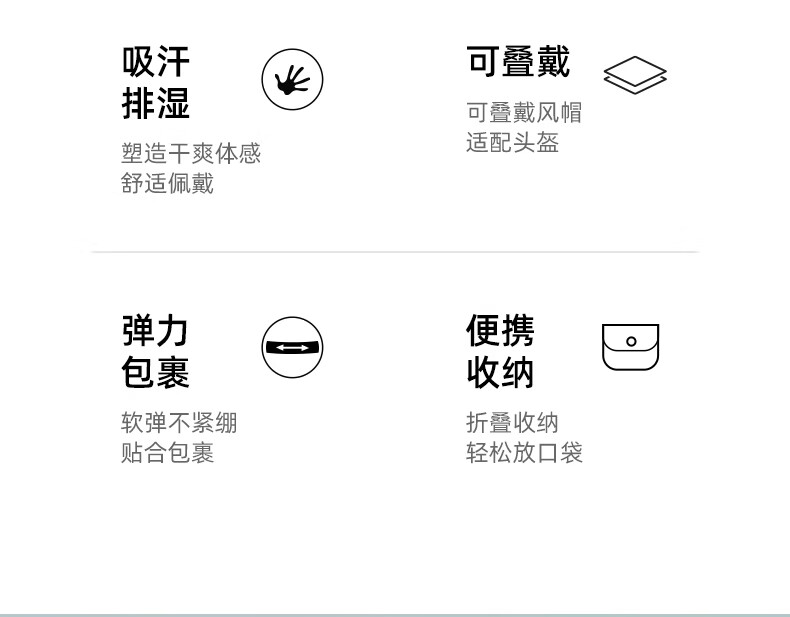 吸汗
排湿

塑造干爽体感
舒适佩戴

可叠戴

可叠戴风帽
适配头盔

弹力
包裹

软弹不紧绷
贴合包裹

便携
收纳

折叠收纳
轻松放口袋