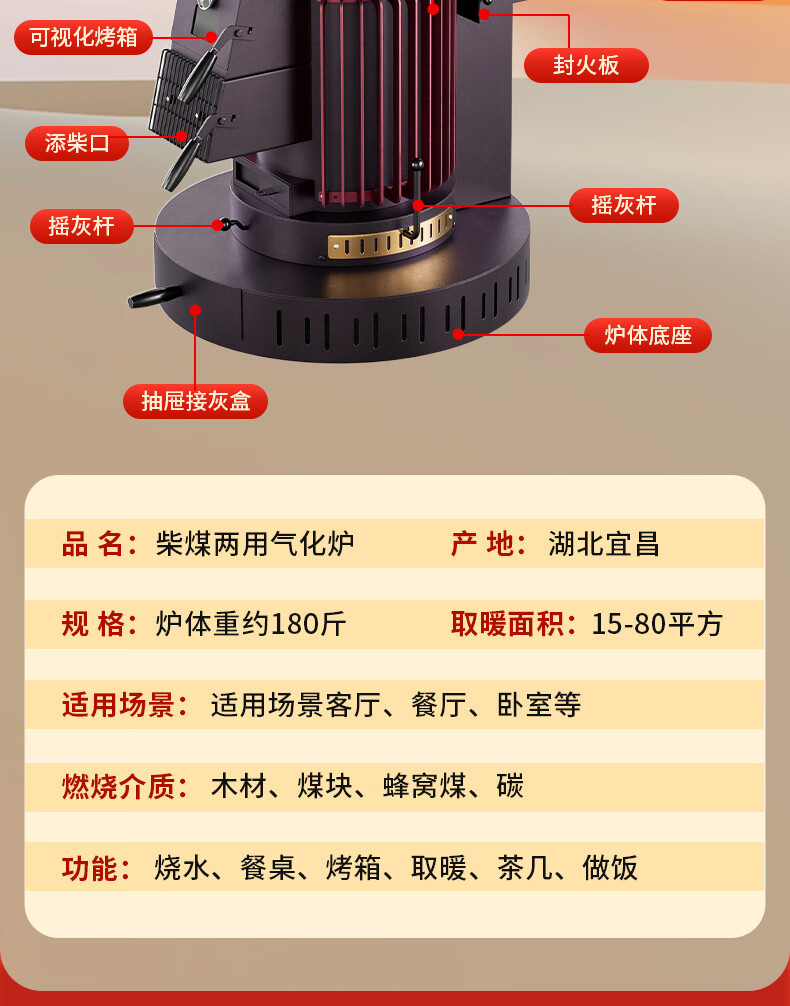 可视化烤箱

封火板

添柴口

摇灰杆

摇灰杆

炉体底座

抽屉接灰盒

品 名：柴煤两用气化炉　产 地：湖北宜昌

规 格：炉体重约180斤　取暖面积：15-80平方

适用场景：适用场景客厅、餐厅、卧室等

燃烧介质：木材、煤块、蜂窝煤、碳

功能：烧水、餐桌、烤箱、取暖、茶几、做饭