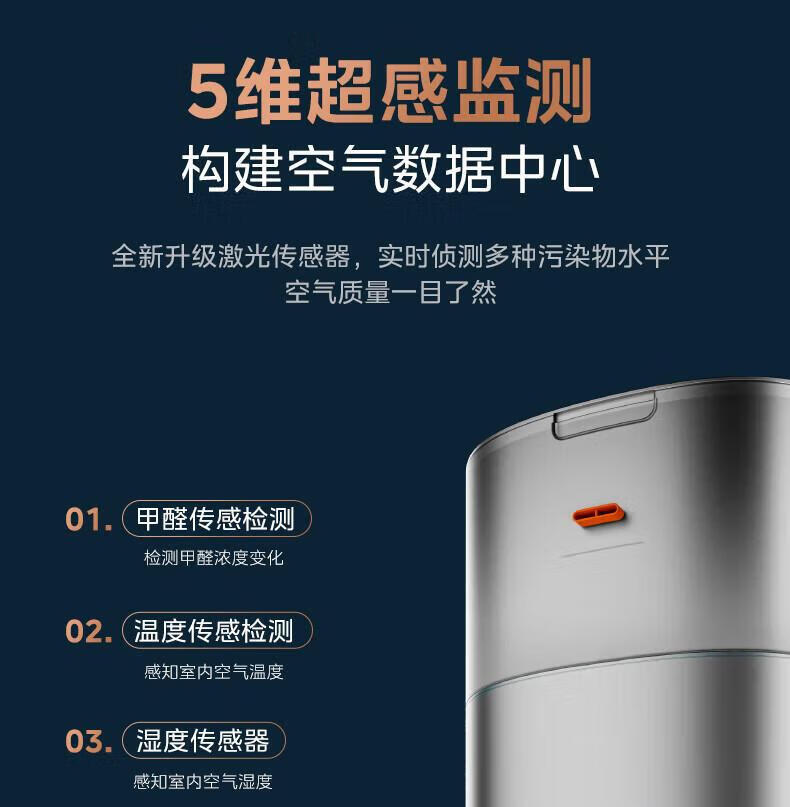 5维超感监测
构建空气数据中心

全新升级激光传感器，实时侦测多种污染物水平
空气质量一目了然

01. 甲醛传感检测
检测甲醛浓度变化

02. 温度传感检测
感知室内空气温度

03. 湿度传感器
感知室内空气湿度