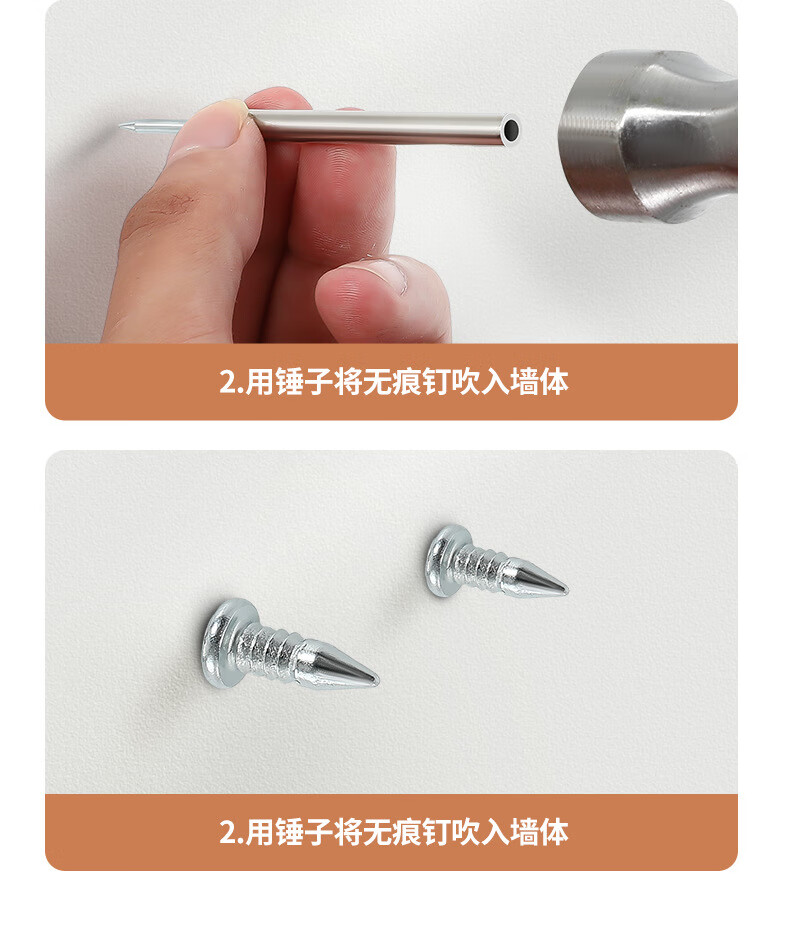 2.用锤子将无痕钉吹入墙体

2.用锤子将无痕钉吹入墙体