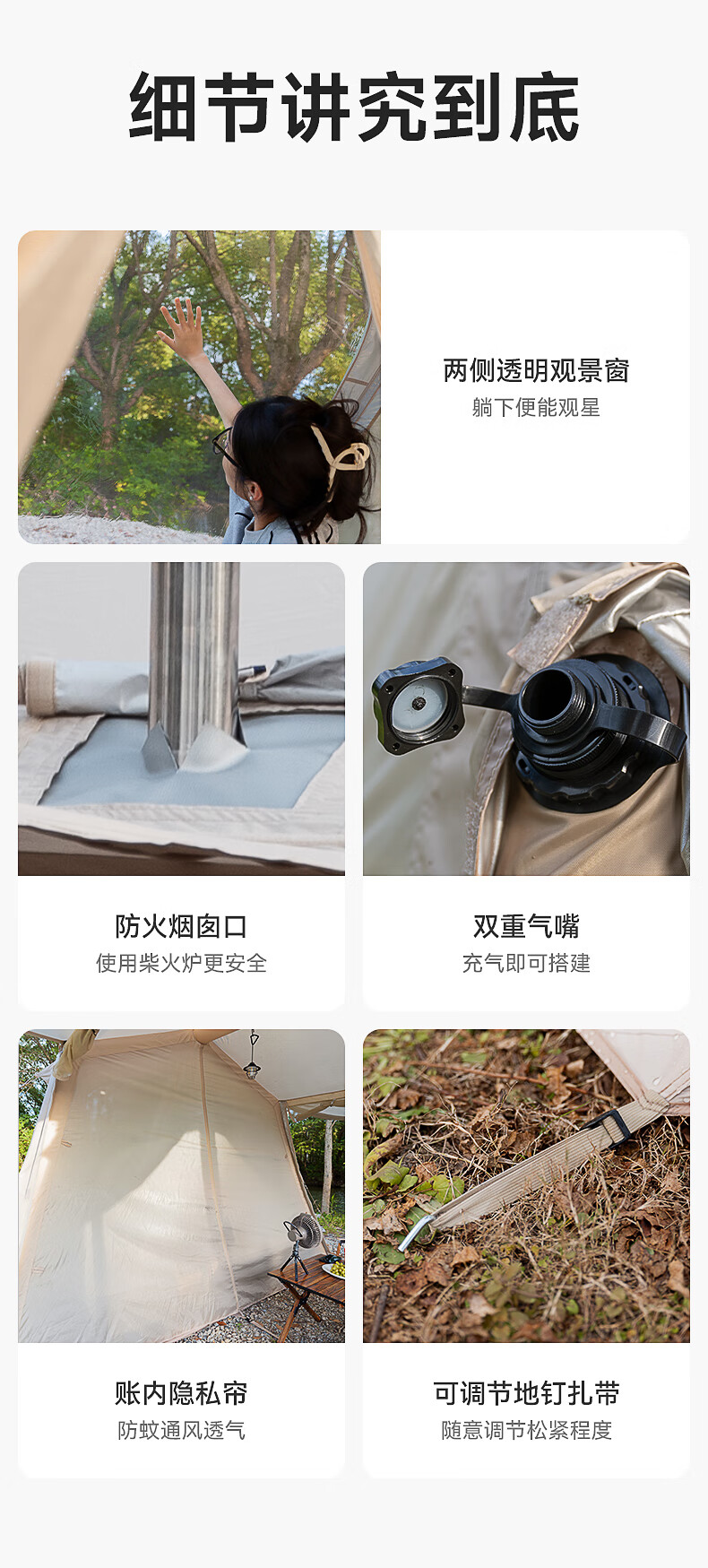 细节讲究到底

两侧透明观景窗
躺下便能观星

防火烟囱口
使用柴火炉更安全

双重气嘴
充气即可搭建

账内隐私帘
防蚊通风透气

可调节地钉扎带
随意调节松紧程度