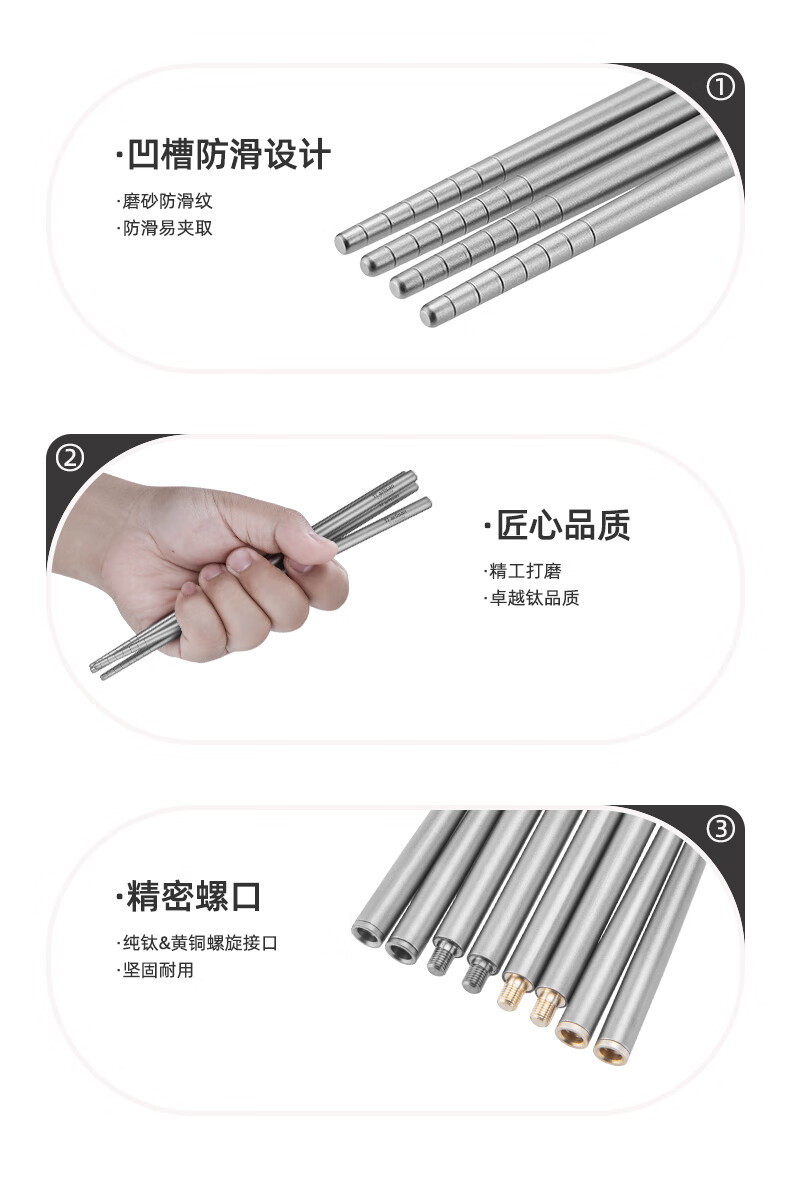 ①

·凹槽防滑设计

·磨砂防滑纹
·防滑易夹取

②

·匠心品质

·精工打磨
·卓越钛品质

③

·精密螺口

·纯钛&黄铜螺旋接口
·坚固耐用