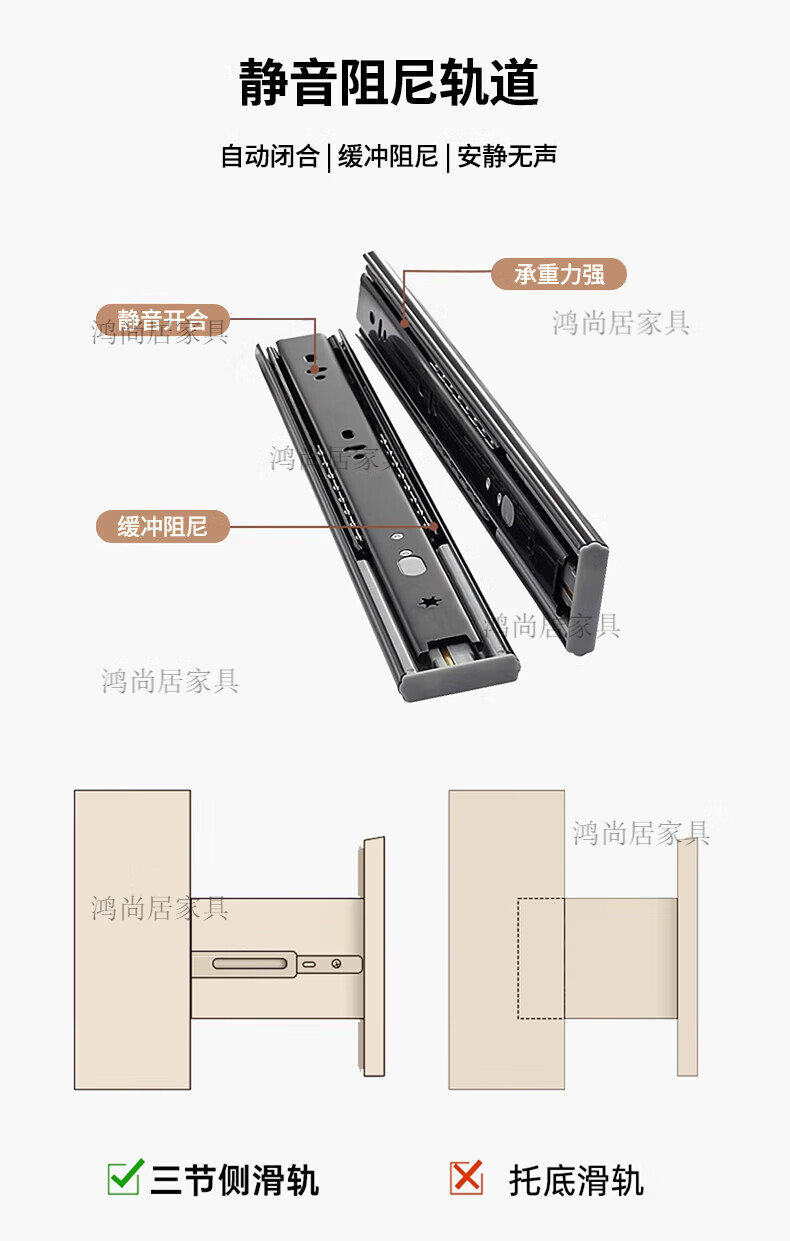 静音阻尼轨道

自动闭合 | 缓冲阻尼 | 安静无声

承重力强

静音开合

鸿尚居家具

鸿尚居家具

鸿尚居家具

缓冲阻尼

鸿尚居家具

鸿尚居家具

鸿尚居家具

鸿尚居家具

三节侧滑轨

托底滑轨